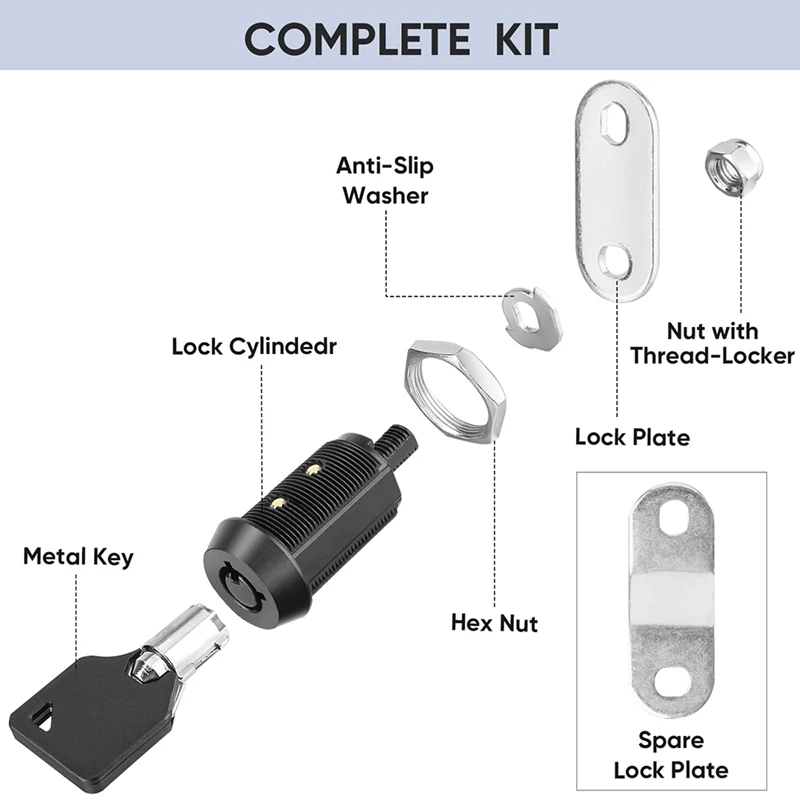 COMPLETE KIT

Anti-Slip Washer

Nut with Thread-Locker

Lock Cylindedr

Lock Plate

Metal Key

Hex Nut

Spare Lock Plate