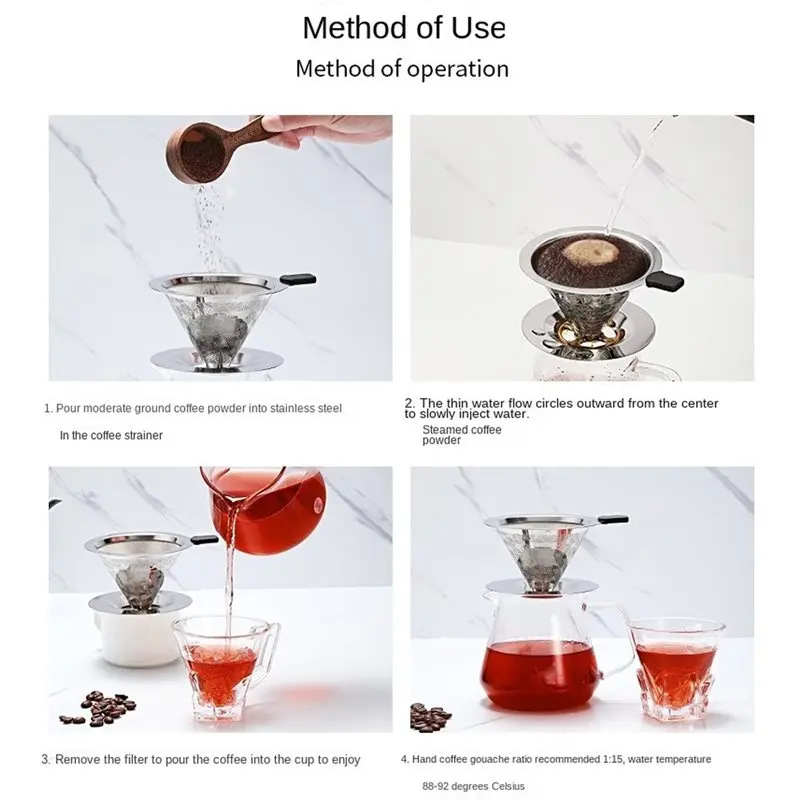 Method of Use

Method of operation

1. Pour moderate ground coffee powder into stainless steel

In the coffee strainer

2. The thin water flow circles outward from the center to slowly inject water.

Steamed coffee powder

3. Remove the filter to pour the coffee into the cup to enjoy

4. Hand coffee gouache ratio recommended 1:15, water temperature

88-92 degrees Celsius