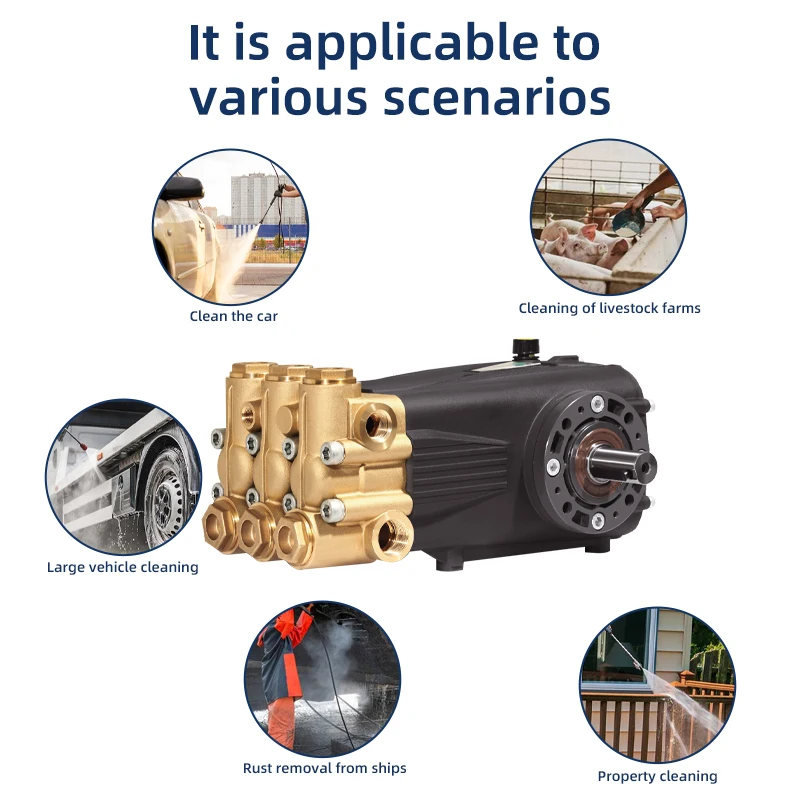 It is applicable to various scenarios

Clean the car

Cleaning of livestock farms

Large vehicle cleaning

Rust removal from ships

Property cleaning