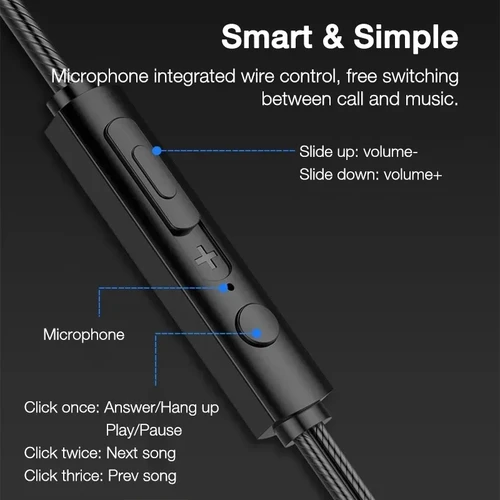 Smart & Simple

Microphone integrated wire control, free switching between call and music.

Slide up: volume-
Slide down: volume+

+

Microphone

Click once: Answer/Hang up
Play/Pause
Click twice: Next song
Click thrice: Prev song