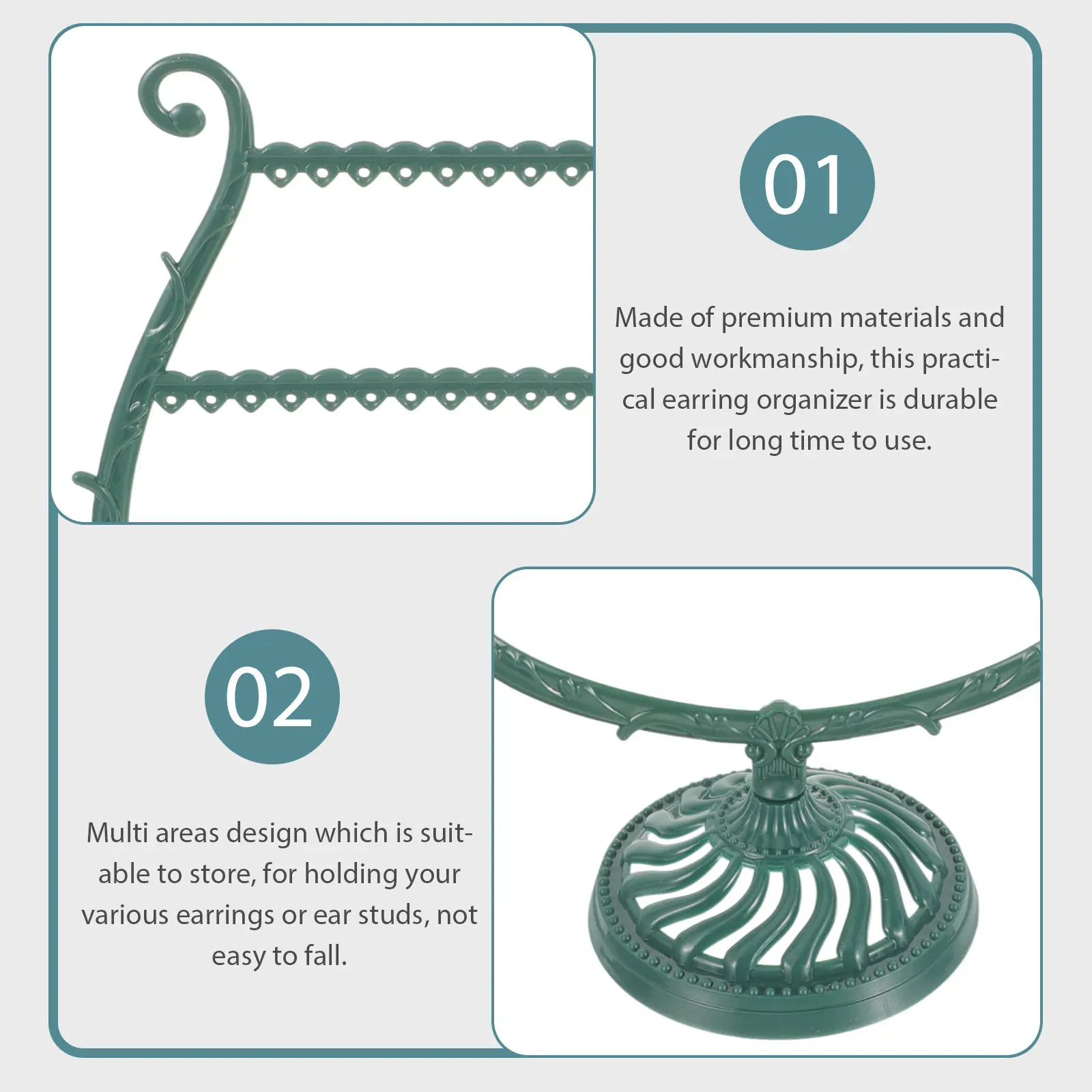 01

Made of premium materials and good workmanship, this practical earring organizer is durable for long time to use.

02

Multi areas design which is suitable to store, for holding your various earrings or ear studs, not easy to fall.