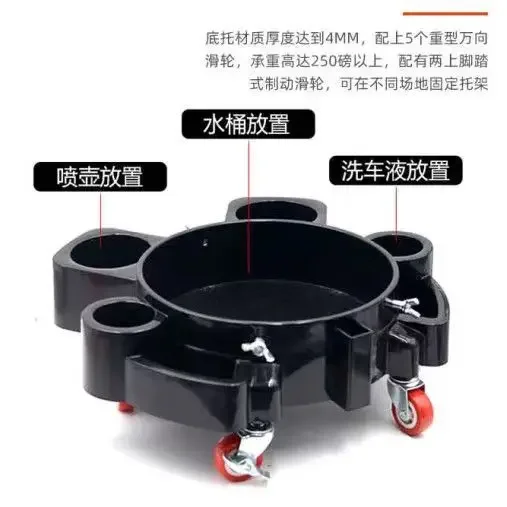 底托材质厚度达到4MM，配上5个重型万向滑轮，承重高达250磅以上，配有两上脚踏式制动滑轮，可在不同场地固定托架

水桶放置

喷壶放置

洗车液放置