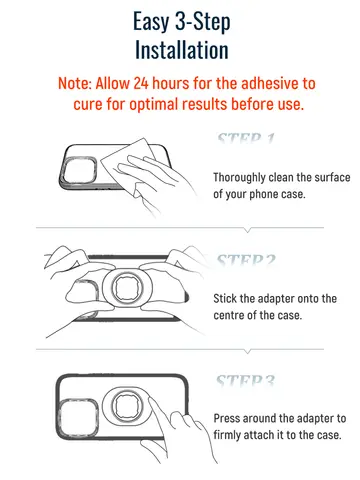 Easy 3-Step Installation

Note: Allow 24 hours for the adhesive to cure for optimal results before use.

STEP 1

Thoroughly clean the surface of your phone case.

STEP 2

Stick the adapter onto the centre of the case.

STEP 3

Press around the adapter to firmly attach it to the case.