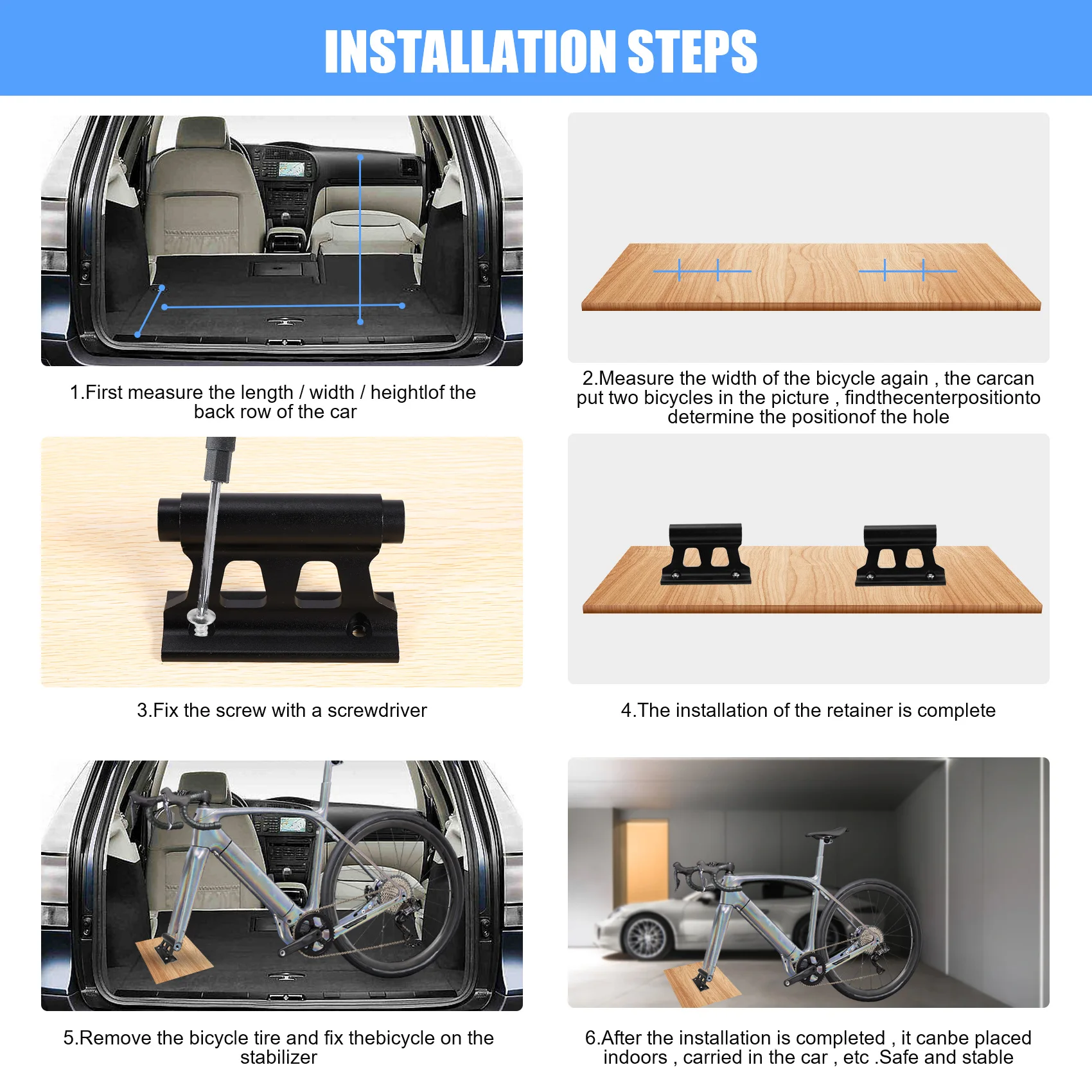 INSTALLATION STEPS

1.First measure the length / width / heightlof the back row of the car

2.Measure the width of the bicycle again , the carcan put two bicycles in the picture , findthecenterpositionto determine the positionof the hole

3.Fix the screw with a screwdriver

4.The installation of the retainer is complete

5.Remove the bicycle tire and fix thebicycle on the stabilizer

6.After the installation is completed , it canbe placed indoors , carried in the car , etc .Safe and stable