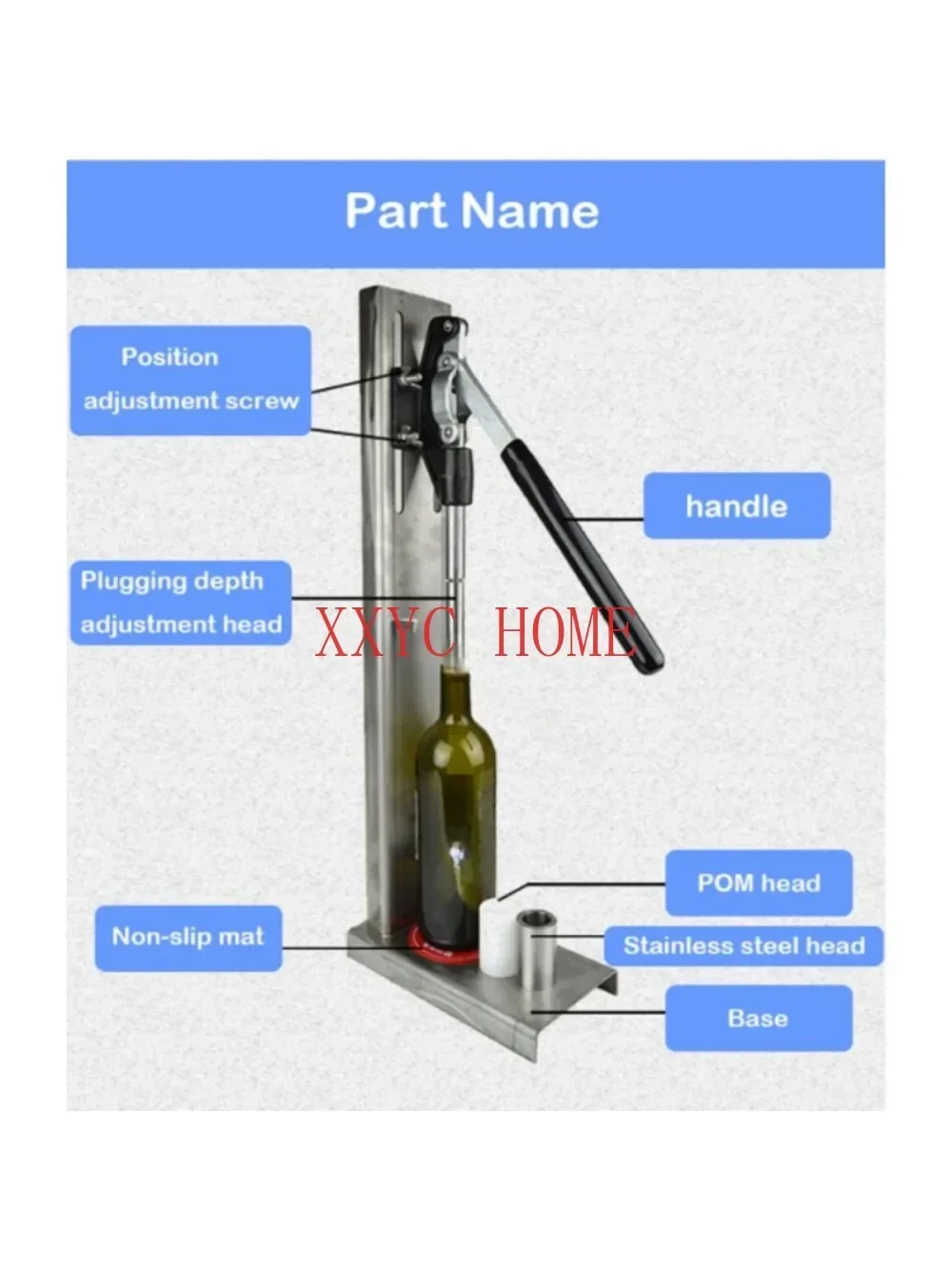 Part Name

Position adjustment screw

handle

Plugging depth adjustment head

XXYC HOME

POM head

Non-slip mat

Stainless steel head

Base