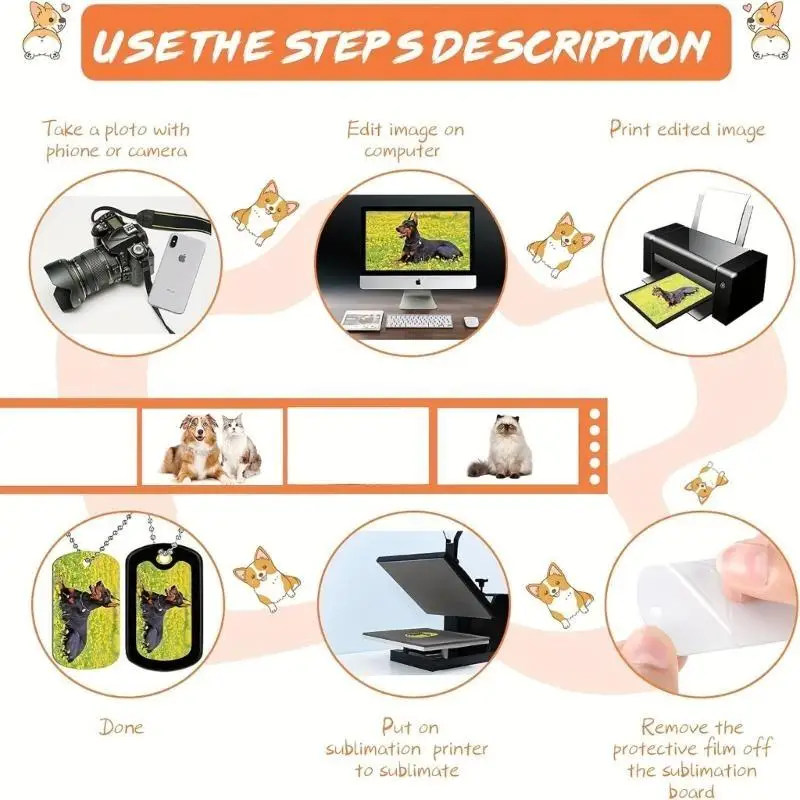 USE THE STEPS DESCRIPTION

Take a ploto with phione or camera

Edit image on computer

Print edited image

Done

Put on sublimation printer to sublimate

Remove the protective film off the sublimation board