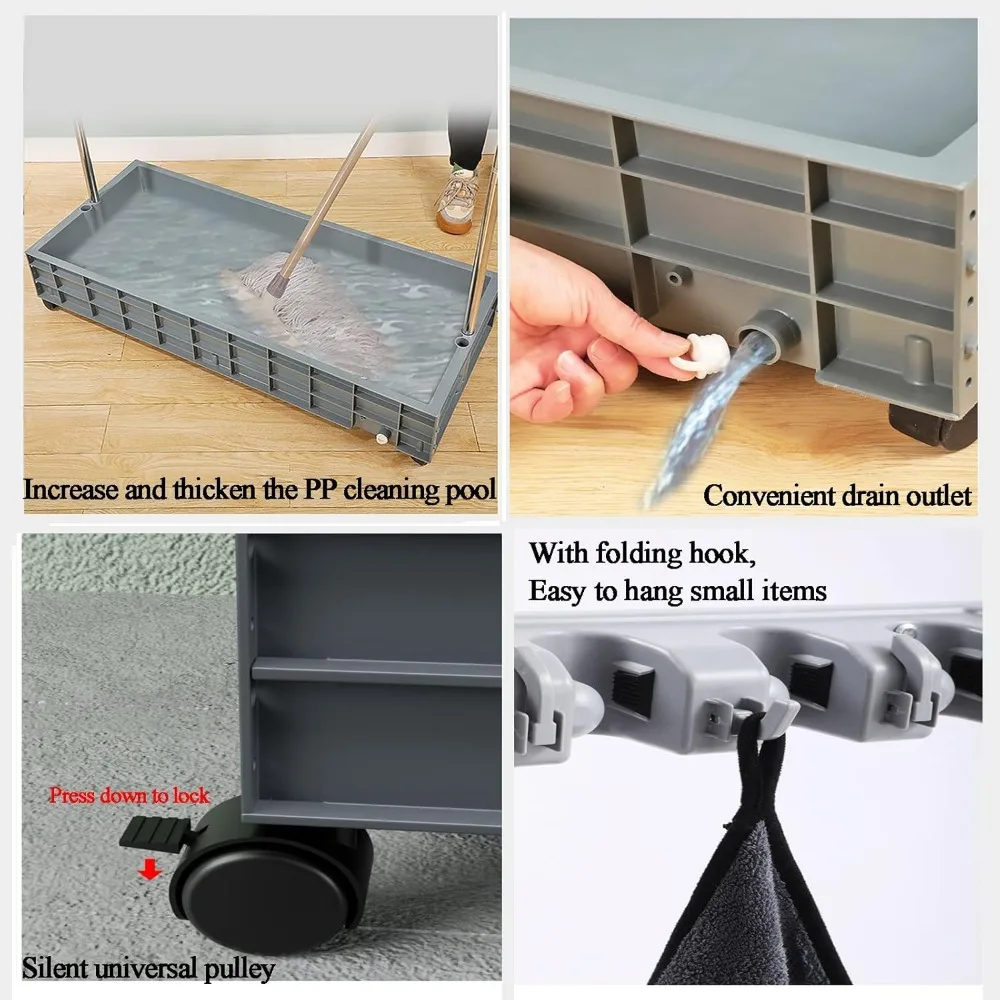 Increase and thicken the PP cleaning pool

Convenient drain outlet

Press down to lock

Silent universal pulley

With folding hook,
Easy to hang small items