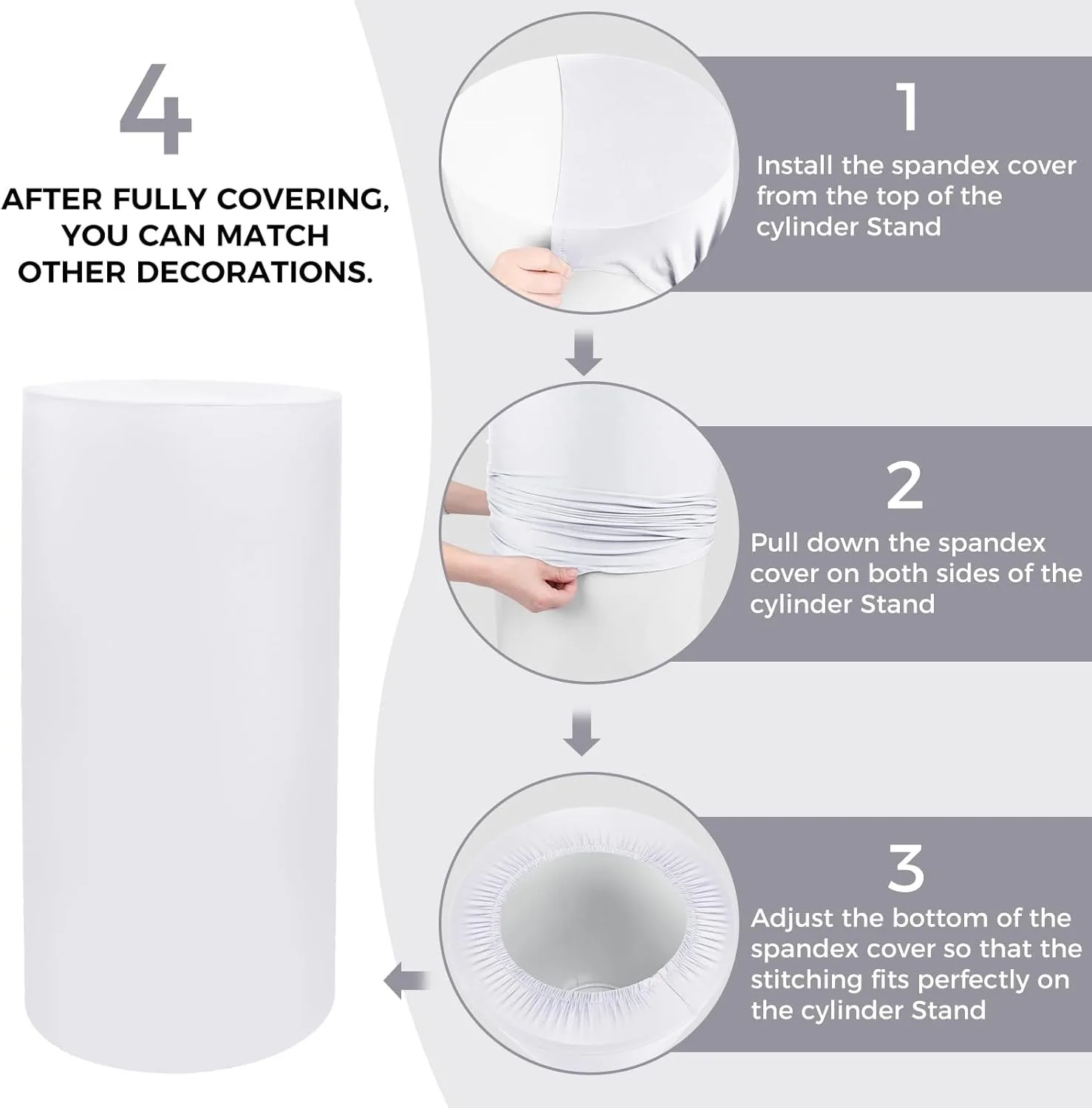 4

AFTER FULLY COVERING, YOU CAN MATCH OTHER DECORATIONS.

1

Install the spandex cover from the top of the cylinder Stand

2

Pull down the spandex cover on both sides of the cylinder Stand

3

Adjust the bottom of the spandex cover so that the stitching fits perfectly on the cylinder Stand