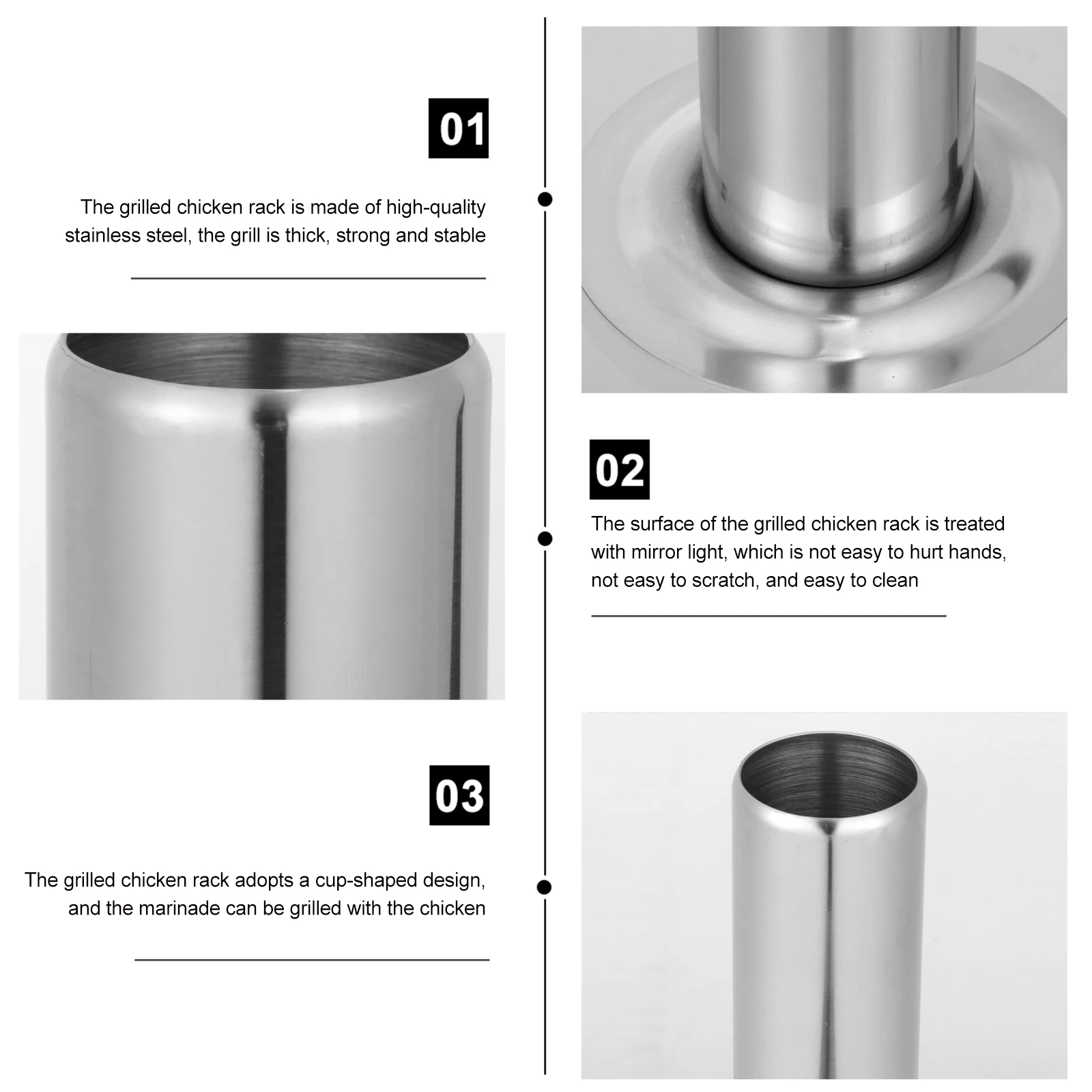 01

The grilled chicken rack is made of high-quality stainless steel, the grill is thick, strong and stable

02

The surface of the grilled chicken rack is treated with mirror light, which is not easy to hurt hands, not easy to scratch, and easy to clean

03

The grilled chicken rack adopts a cup-shaped design, and the marinade can be grilled with the chicken