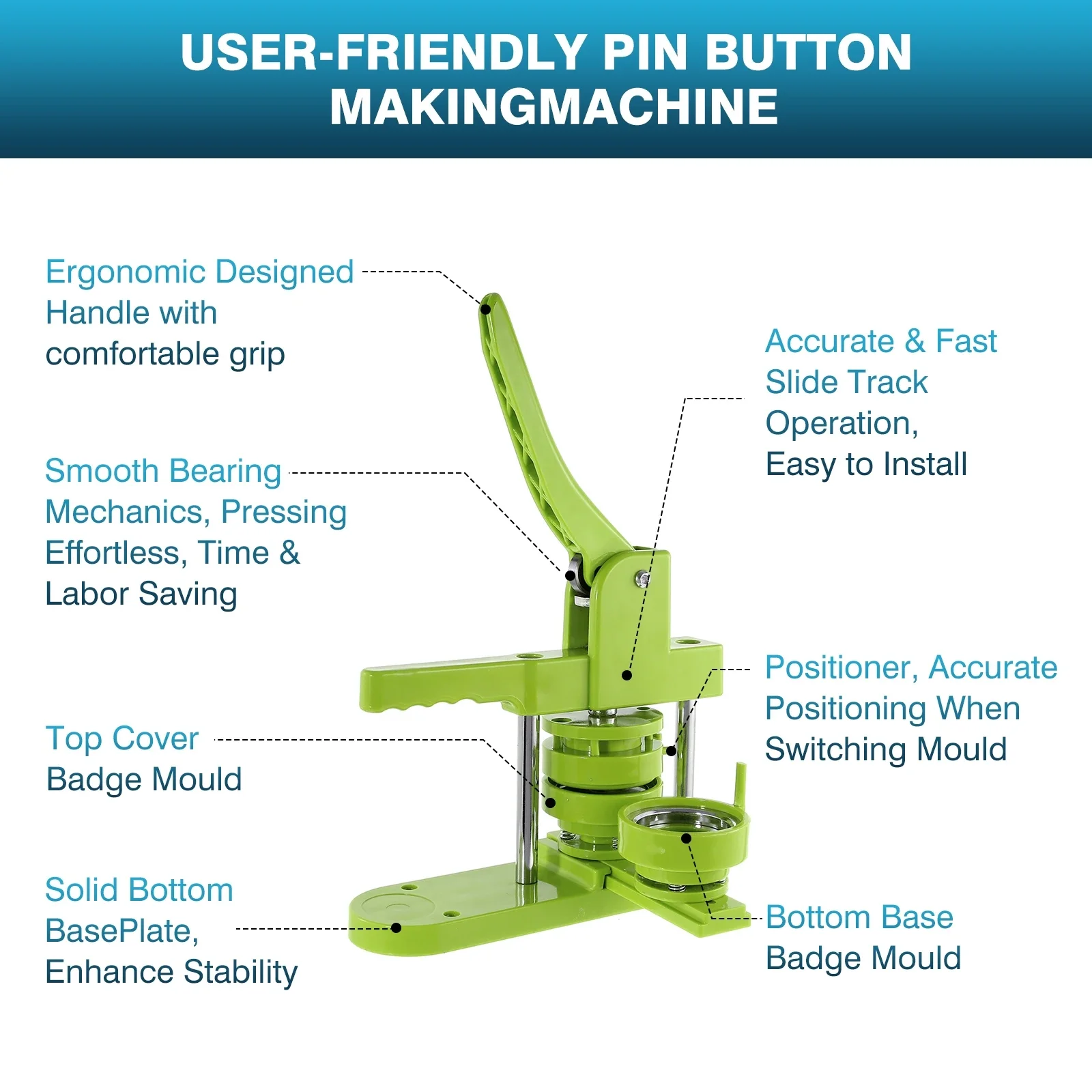 USER-FRIENDLY PIN BUTTON MAKINGMACHINE

Ergonomic Designed Handle with comfortable grip

Smooth Bearing Mechanics, Pressing Effortless, Time & Labor Saving

Top Cover Badge Mould

Solid Bottom BasePlate, Enhance Stability

Accurate & Fast Slide Track Operation, Easy to Install

Positioner, Accurate Positioning When Switching Mould

Bottom Base Badge Mould