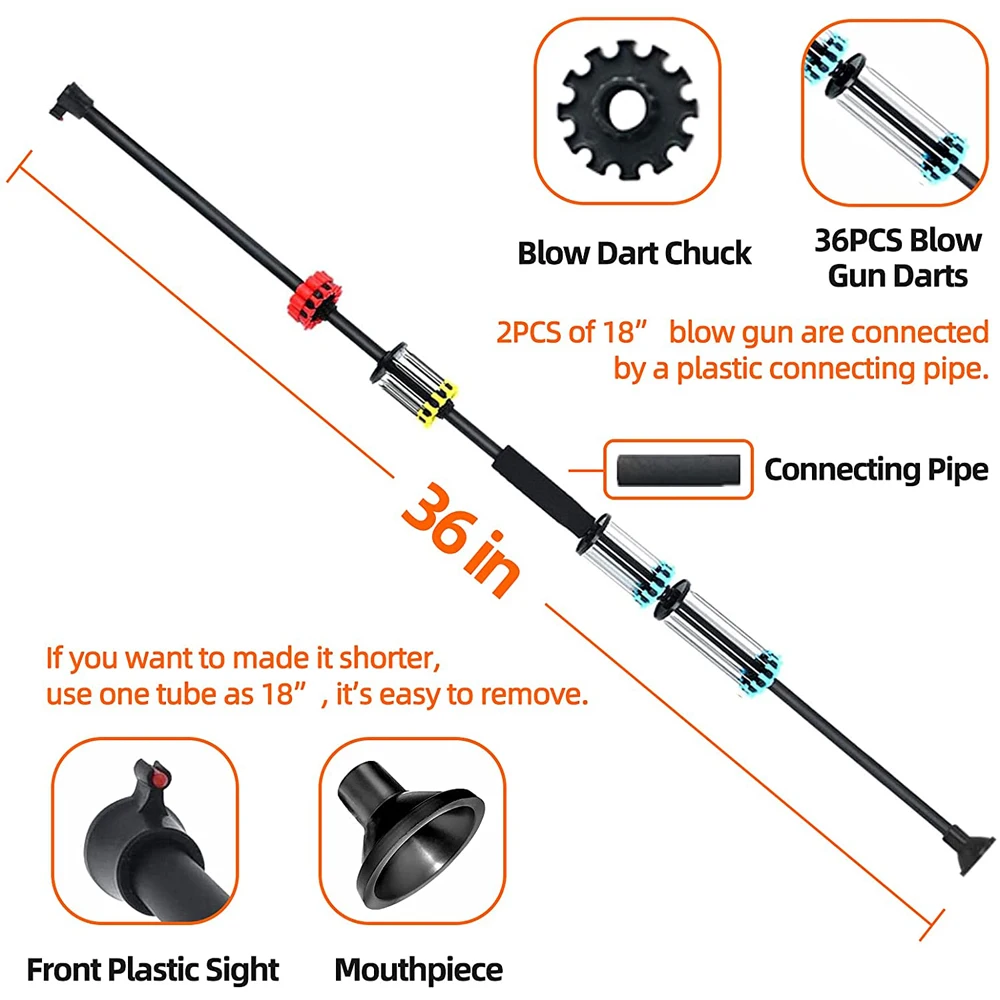 Blow Dart Chuck

36PCS Blow Gun Darts

2PCS of 18” blow gun are connected by a plastic connecting pipe.

Connecting Pipe

36 in

If you want to made it shorter, use one tube as 18”, it’s easy to remove.

Front Plastic Sight

Mouthpiece