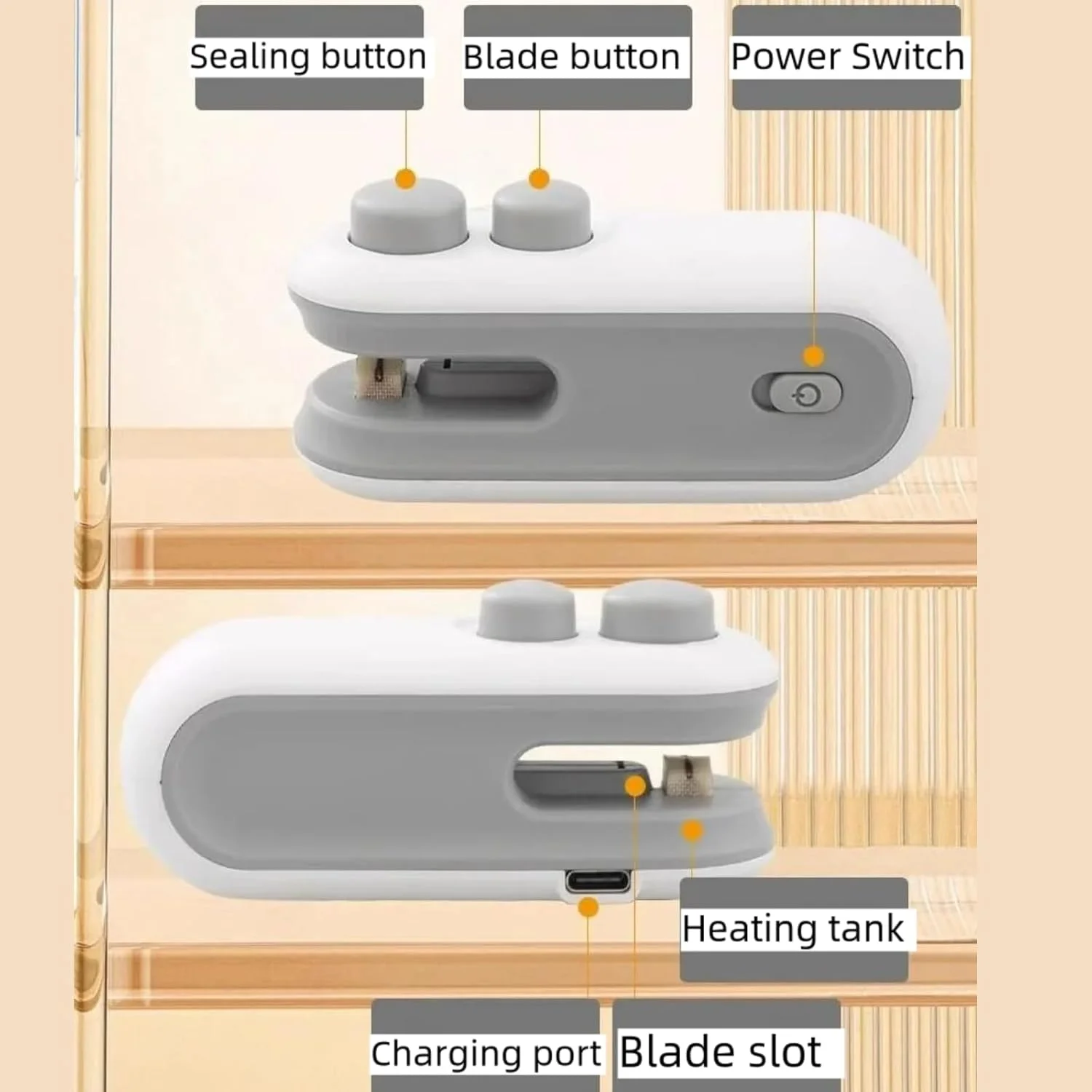 Sealing button

Blade button

Power Switch

Heating tank

Charging port

Blade slot