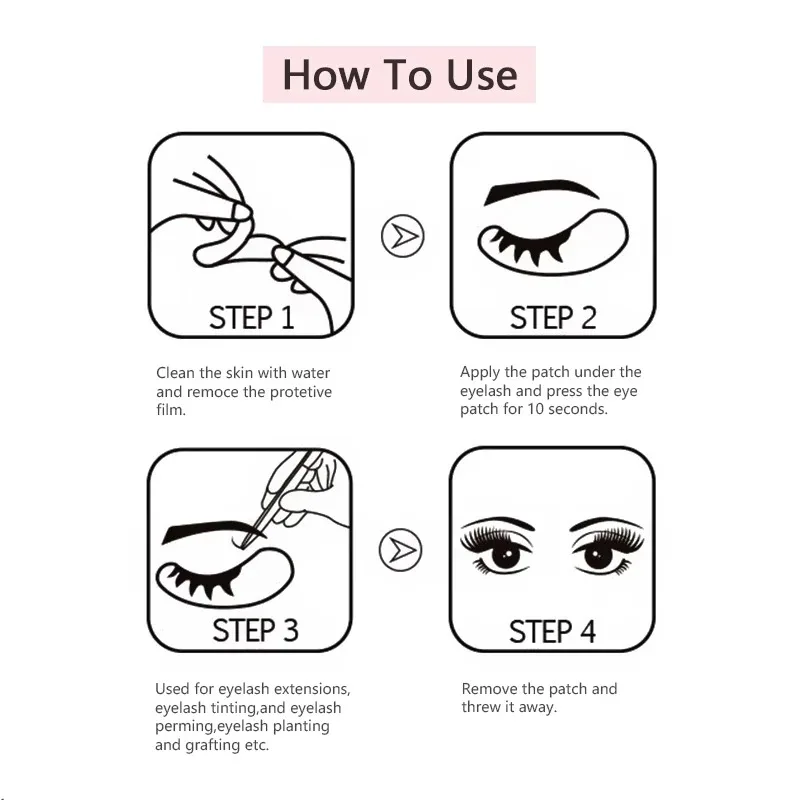 How To Use

STEP 1

Clean the skin with water and remoce the protetive film.

STEP 2

Apply the patch under the eyelash and press the eye patch for 10 seconds.

STEP 3

Used for eyelash extensions, eyelash tinting,and eyelash perming,eyelash planting and grafting etc.

STEP 4

Remove the patch and threw it away.