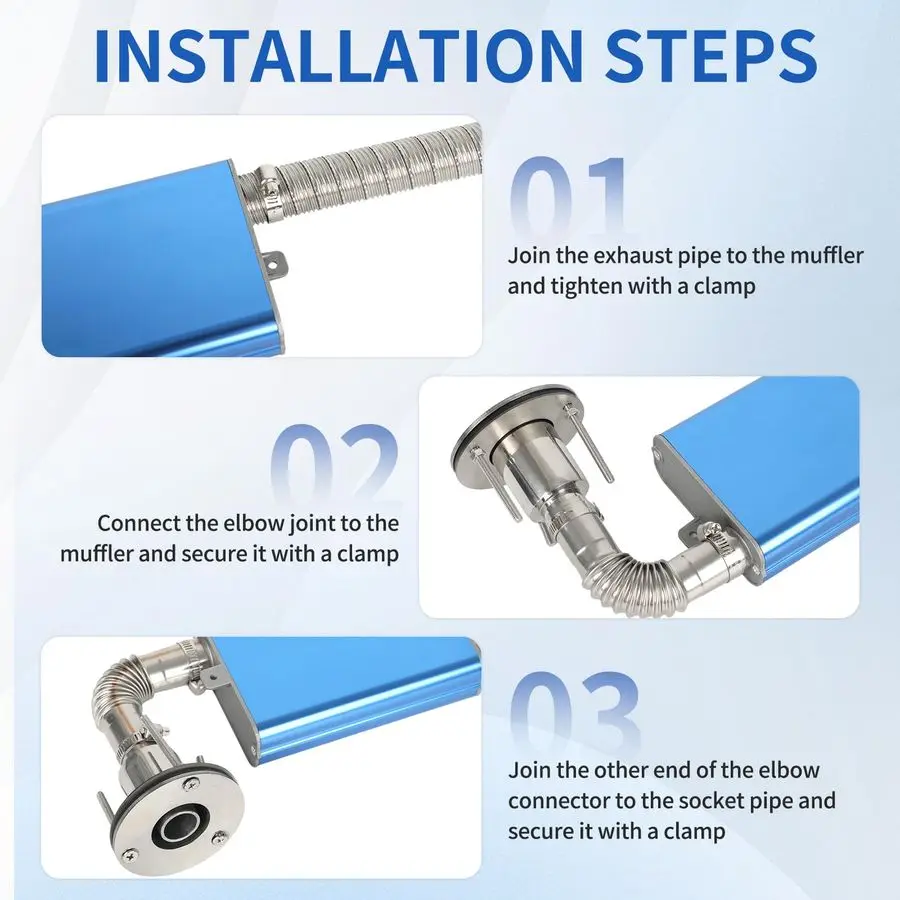 INSTALLATION STEPS

01

Join the exhaust pipe to the muffler and tighten with a clamp

02

Connect the elbow joint to the muffler and secure it with a clamp

03

Join the other end of the elbow connector to the socket pipe and secure it with a clamp