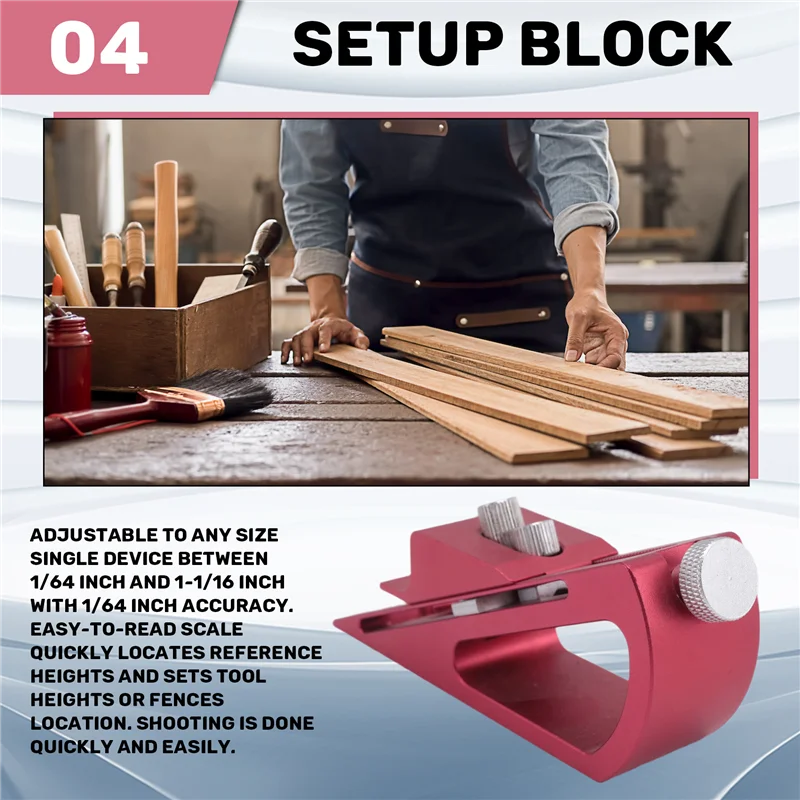 04

SETUP BLOCK

ADJUSTABLE TO ANY SIZE SINGLE DEVICE BETWEEN 1/64 INCH AND 1-1/16 INCH WITH 1/64 INCH ACCURACY. EASY-TO-READ SCALE QUICKLY LOCATES REFERENCE HEIGHTS AND SETS TOOL HEIGHTS OR FENCES LOCATION. SHOOTING IS DONE QUICKLY AND EASILY.