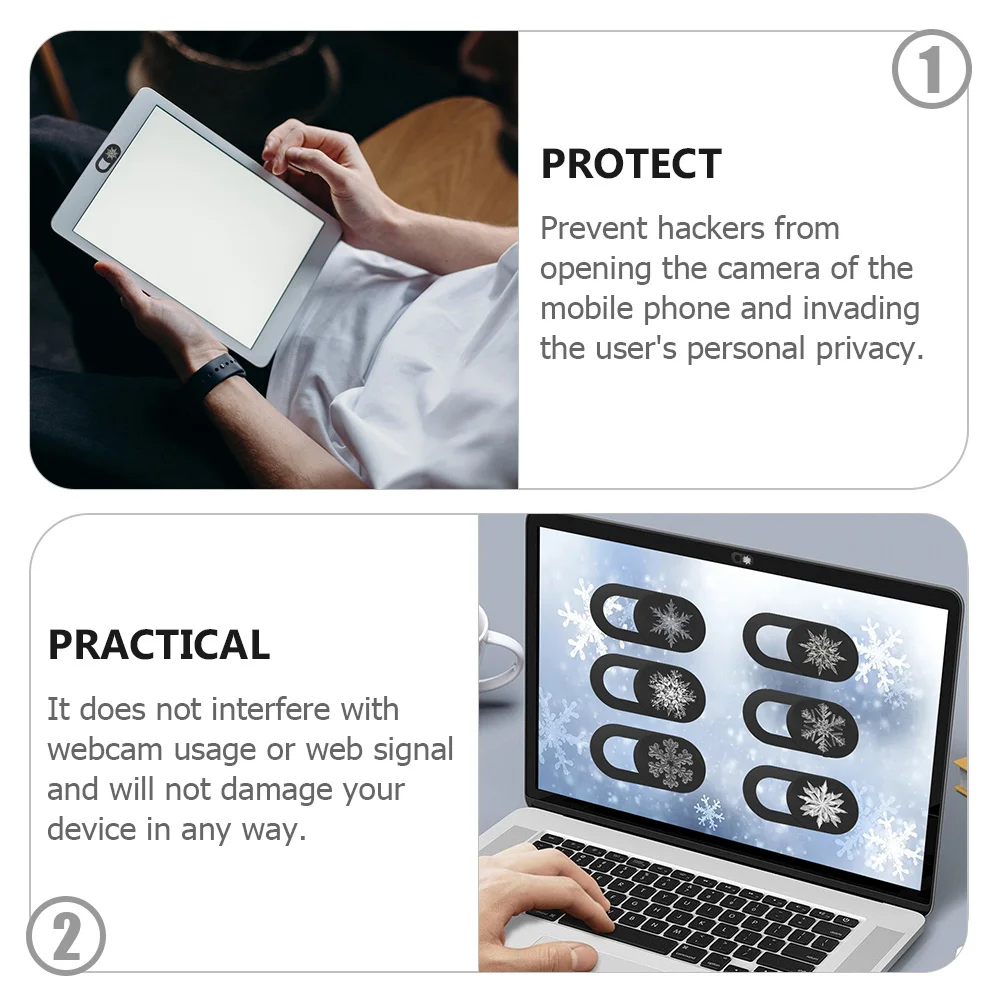 1

PROTECT

Prevent hackers from opening the camera of the mobile phone and invading the user's personal privacy.

PRACTICAL

It does not interfere with webcam usage or web signal and will not damage your device in any way.

2