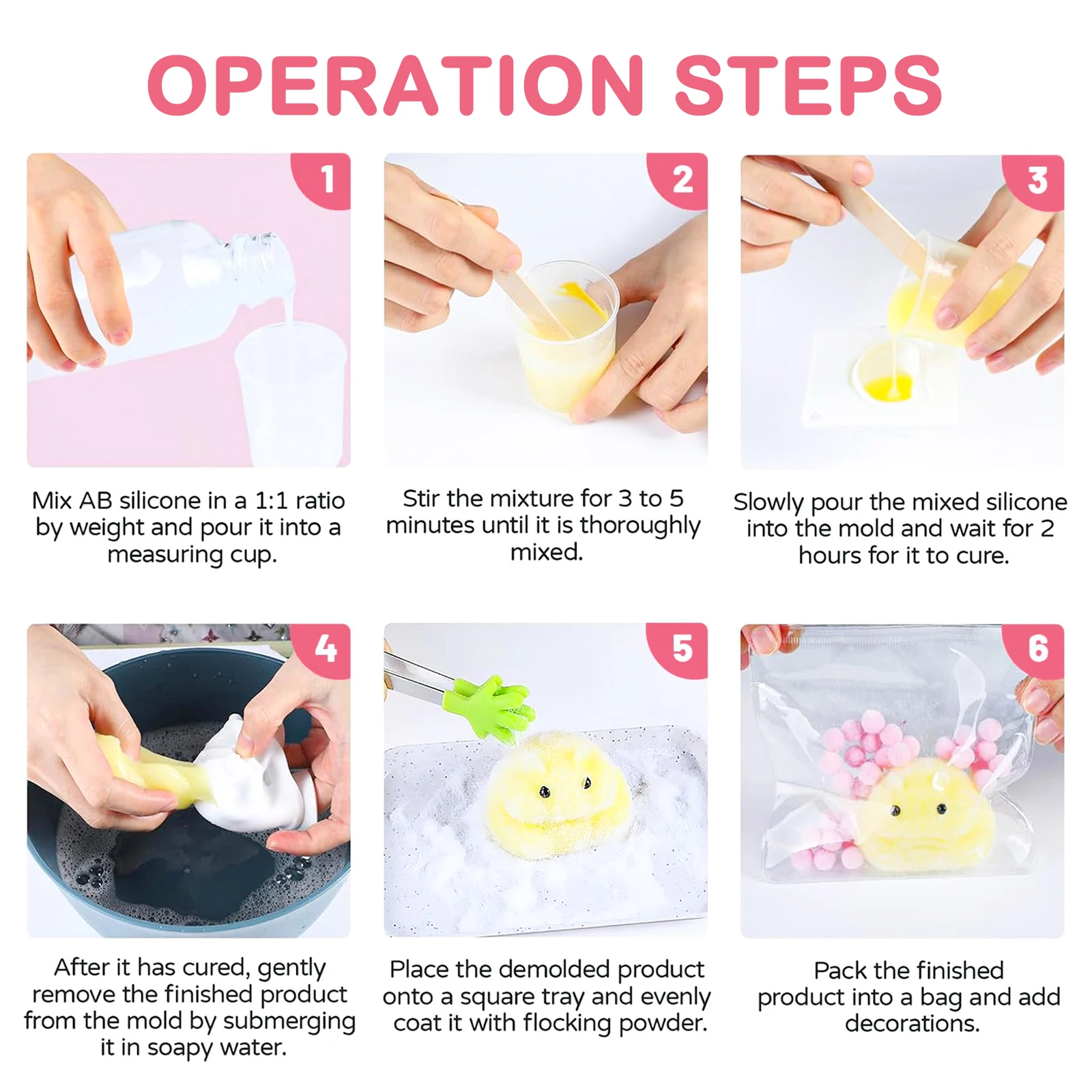 OPERATION STEPS

1

Mix AB silicone in a 1:1 ratio by weight and pour it into a measuring cup.

2

Stir the mixture for 3 to 5 minutes until it is thoroughly mixed.

3

Slowly pour the mixed silicone into the mold and wait for 2 hours for it to cure.

4

After it has cured, gently remove the finished product from the mold by submerging it in soapy water.

5

Place the demolded product onto a square tray and evenly coat it with flocking powder.

6

Pack the finished product into a bag and add decorations.