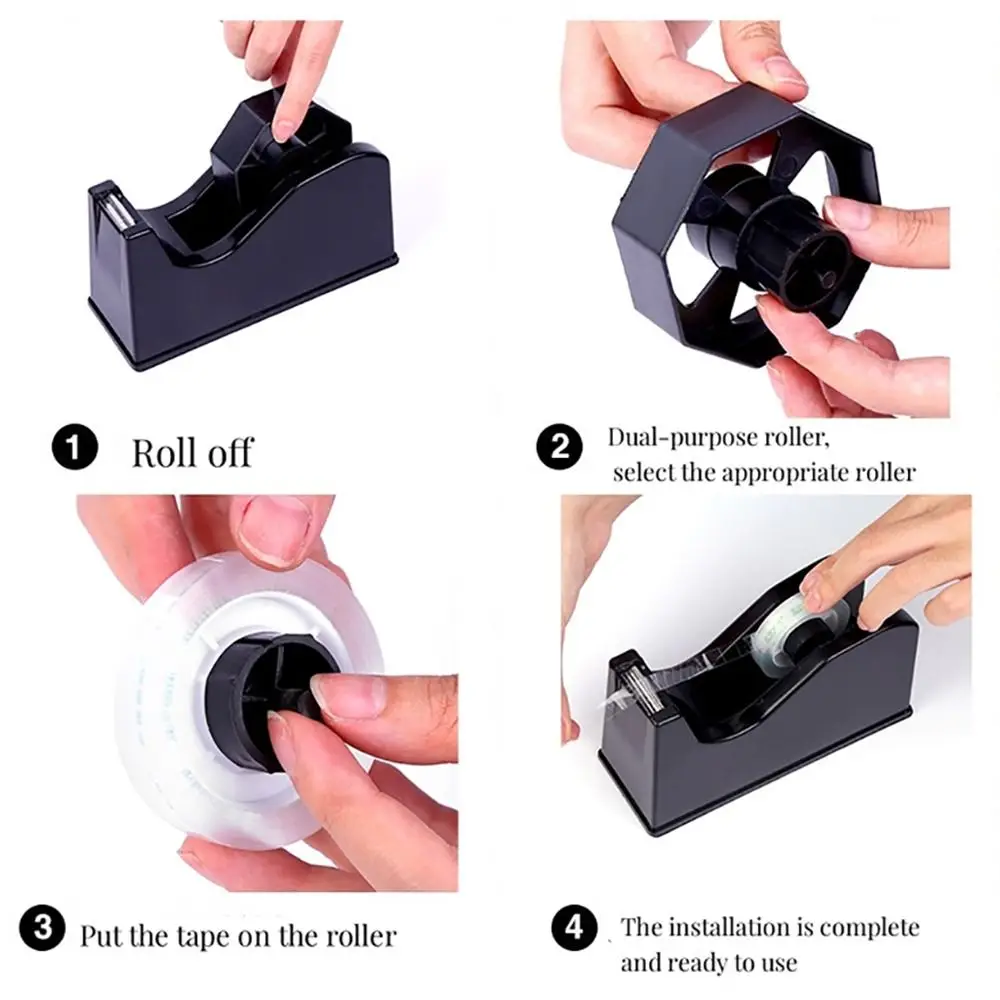 1 Roll off

2 Dual-purpose roller, select the appropriate roller

3 Put the tape on the roller

4 The installation is complete and ready to use