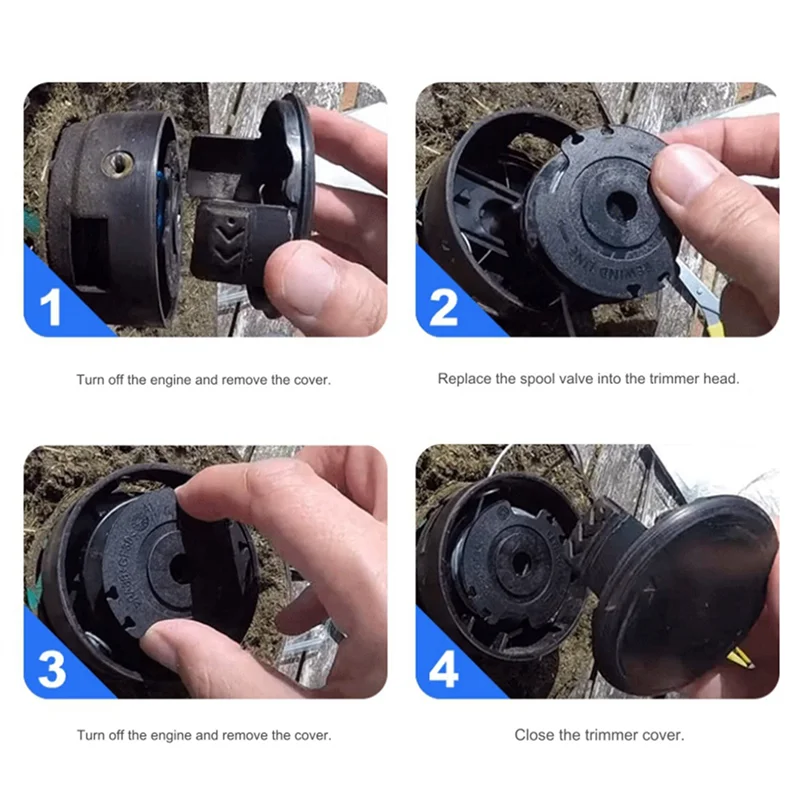 1

Turn off the engine and remove the cover.

2

REWIND LINE

Replace the spool valve into the trimmer head.

3

Turn off the engine and remove the cover.

4

Close the trimmer cover.