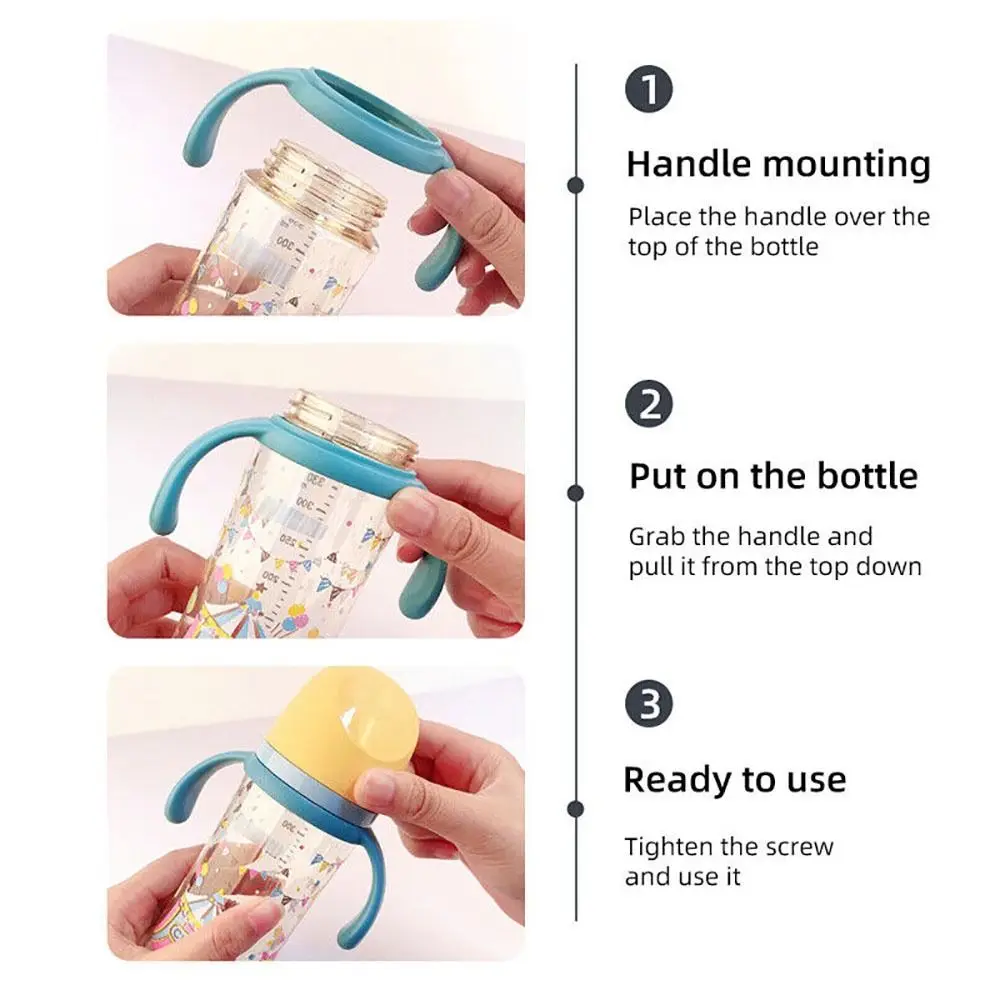 1

Handle mounting

Place the handle over the top of the bottle

2

Put on the bottle

Grab the handle and pull it from the top down

3

Ready to use

Tighten the screw and use it