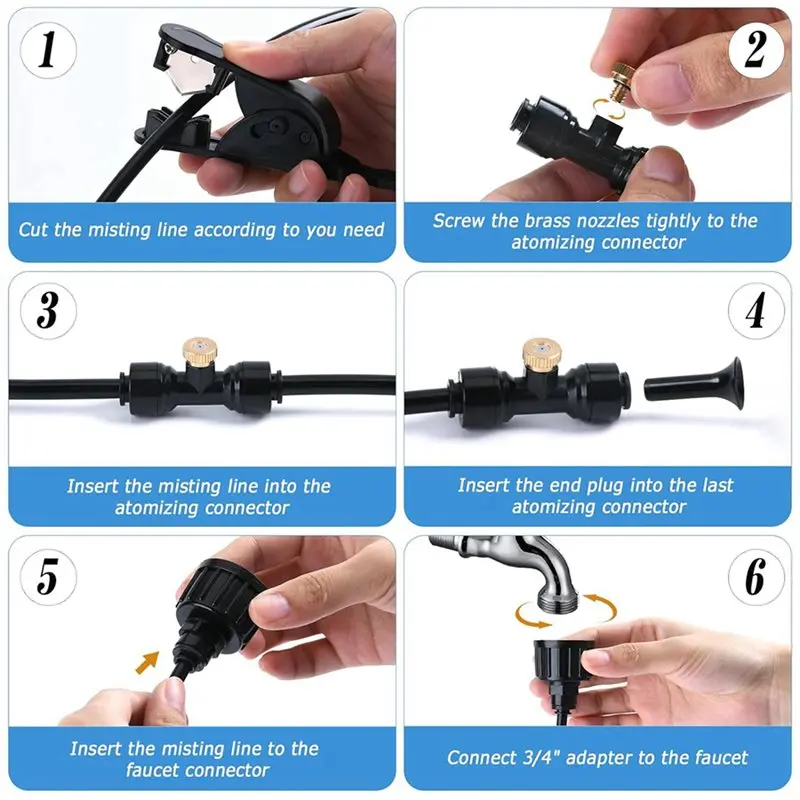 1

Cut the misting line according to you need

2

Screw the brass nozzles tightly to the atomizing connector

3

Insert the misting line into the atomizing connector

4

Insert the end plug into the last atomizing connector

5

Insert the misting line to the faucet connector

6

Connect 3/4" adapter to the faucet