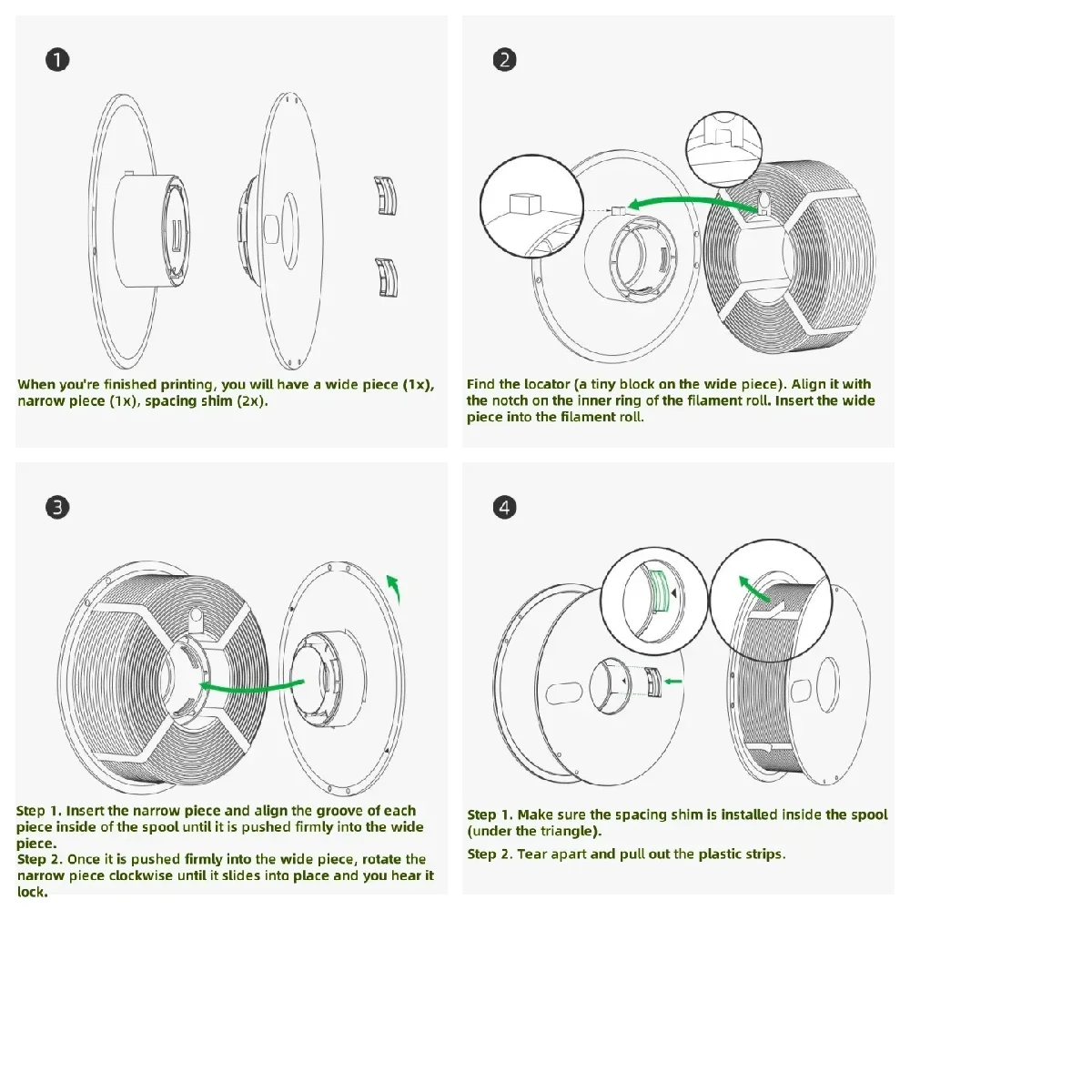 1

When you're finished printing, you will have a wide piece (1x), narrow piece (1x), spacing shim (2x).

2

Find the locator (a tiny block on the wide piece). Align it with the notch on the inner ring of the filament roll. Insert the wide piece into the filament roll.

3

Step 1. Insert the narrow piece and align the groove of each piece inside of the spool until it is pushed firmly into the wide piece.
Step 2. Once it is pushed firmly into the wide piece, rotate the narrow piece clockwise until it slides into place and you hear it lock.

4

Step 1. Make sure the spacing shim is installed inside the spool (under the triangle).
Step 2. Tear apart and pull out the plastic strips.