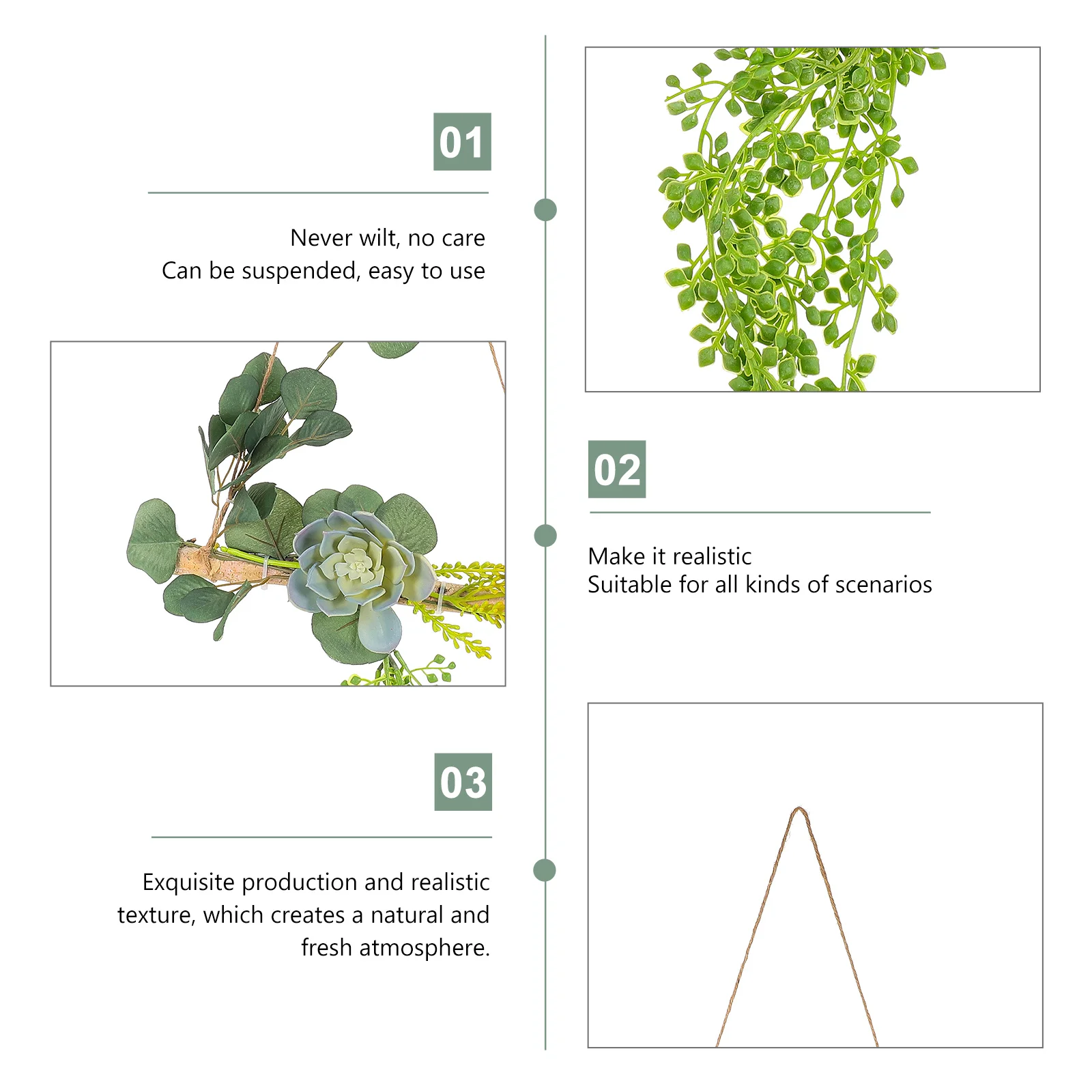 01

Never wilt, no care
Can be suspended, easy to use

02

Make it realistic
Suitable for all kinds of scenarios

03

Exquisite production and realistic texture, which creates a natural and fresh atmosphere.