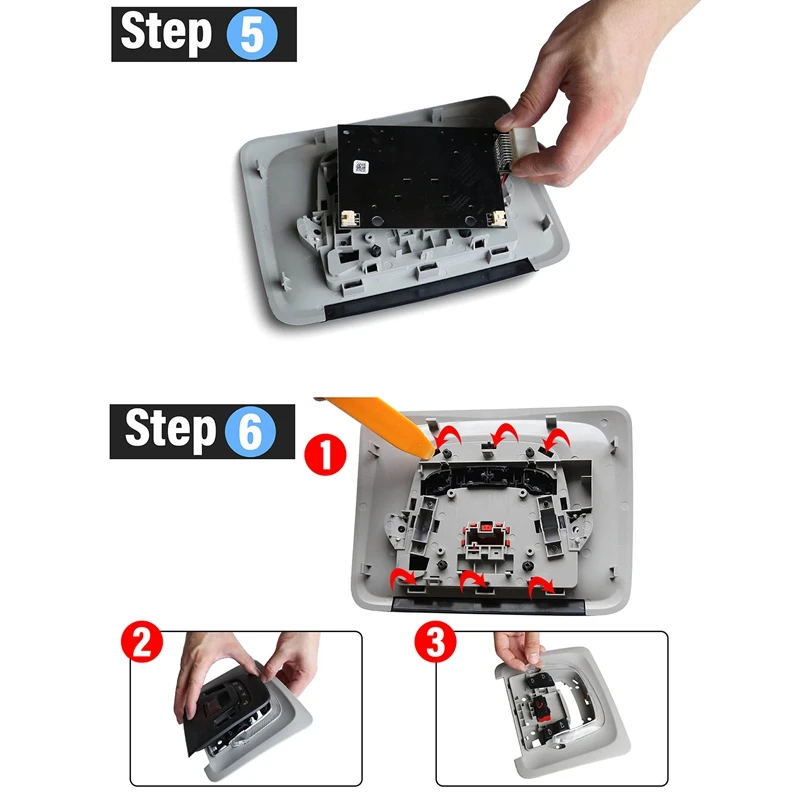 Step 5

Step 6

1

2

3