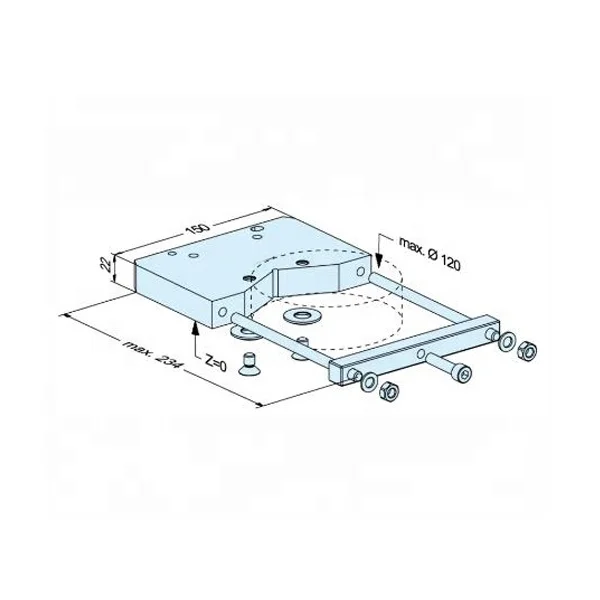 150
22
max. Ø 120
max. 234
Z=0