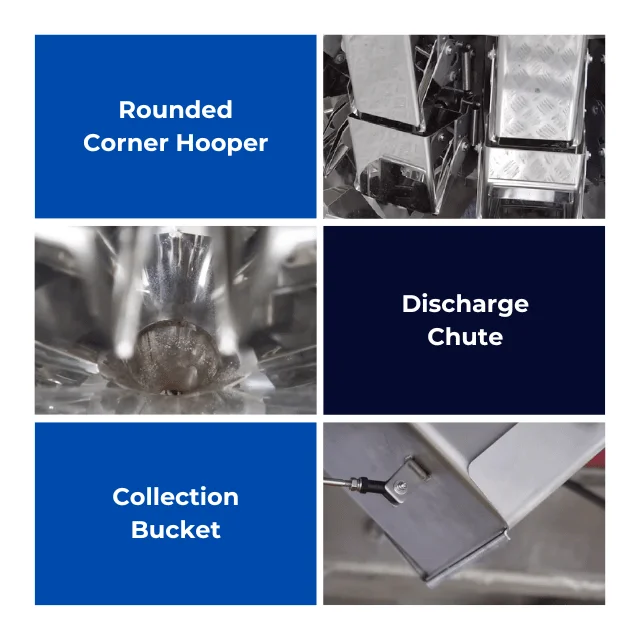 Rounded Corner Hooper

Discharge Chute

Collection Bucket