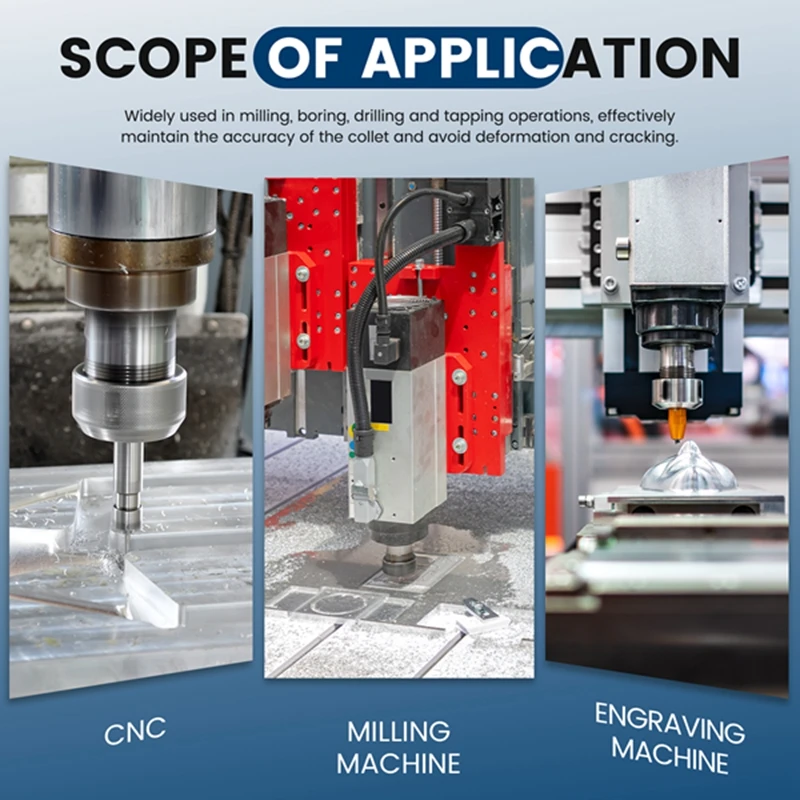 SCOPE OF APPLICATION

Widely used in milling, boring, drilling and tapping operations, effectively maintain the accuracy of the collet and avoid deformation and cracking.

CNC

MILLING MACHINE

ENGRAVING MACHINE