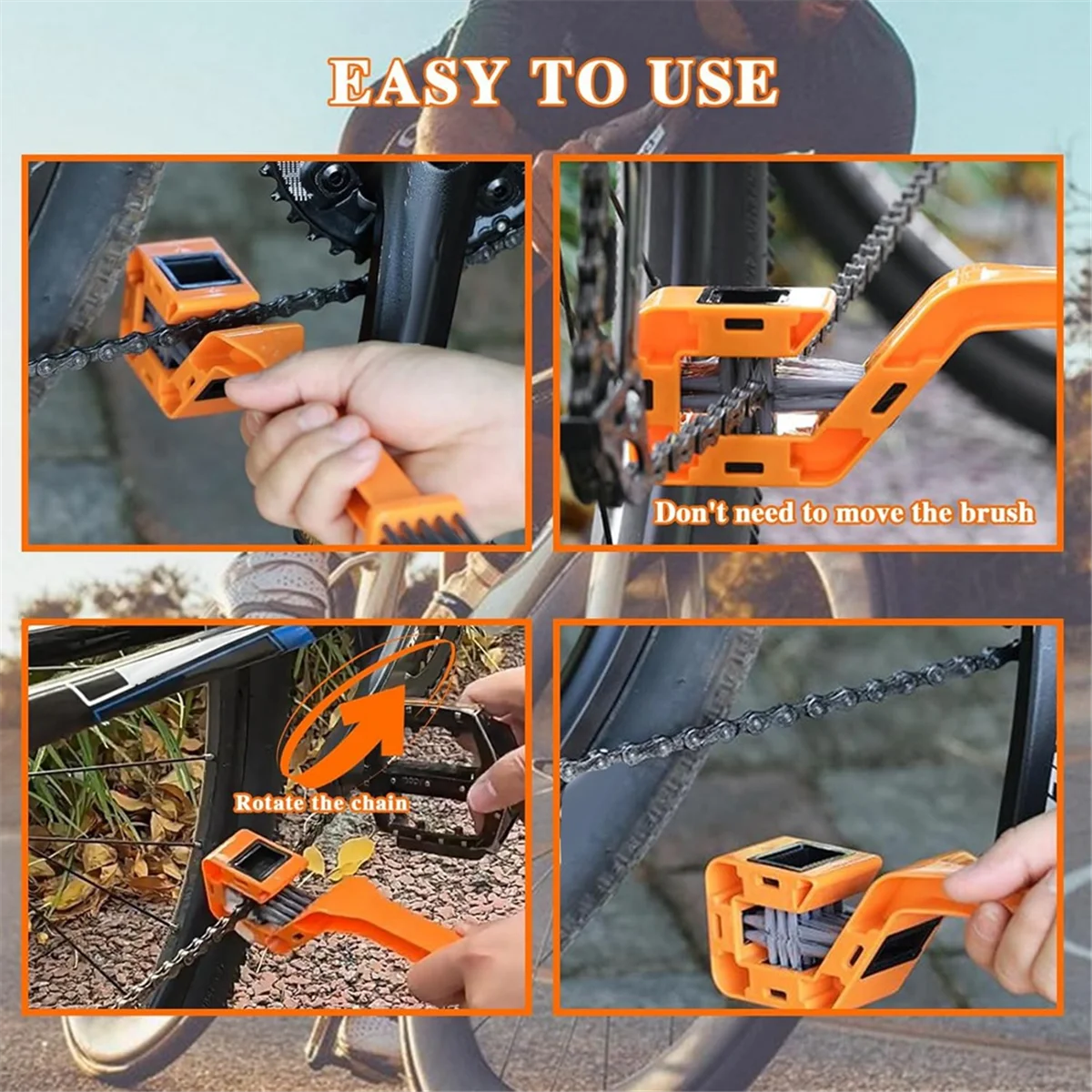 EASY TO USE

Don't need to move the brush

Rotate the chain