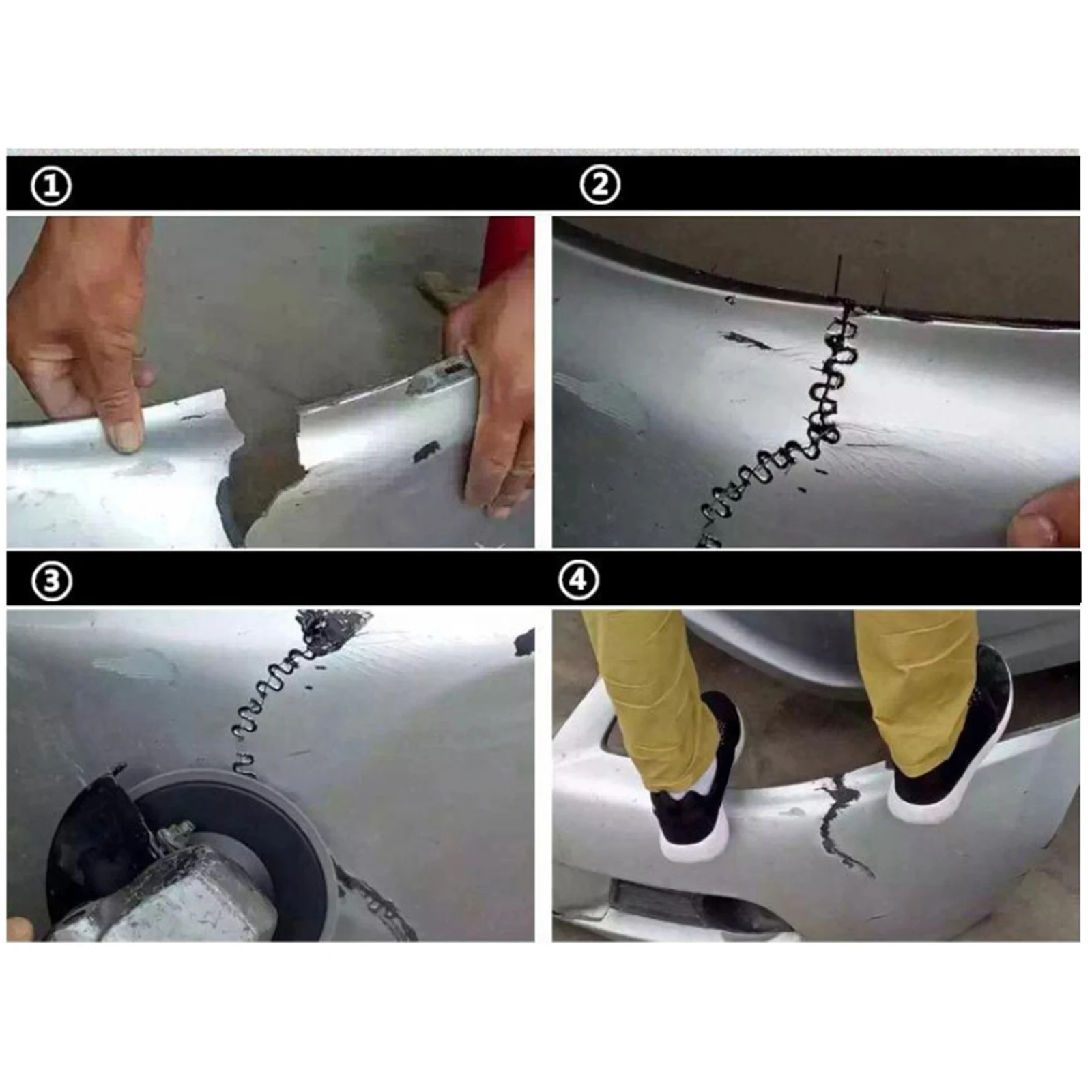 ①

②

③

④