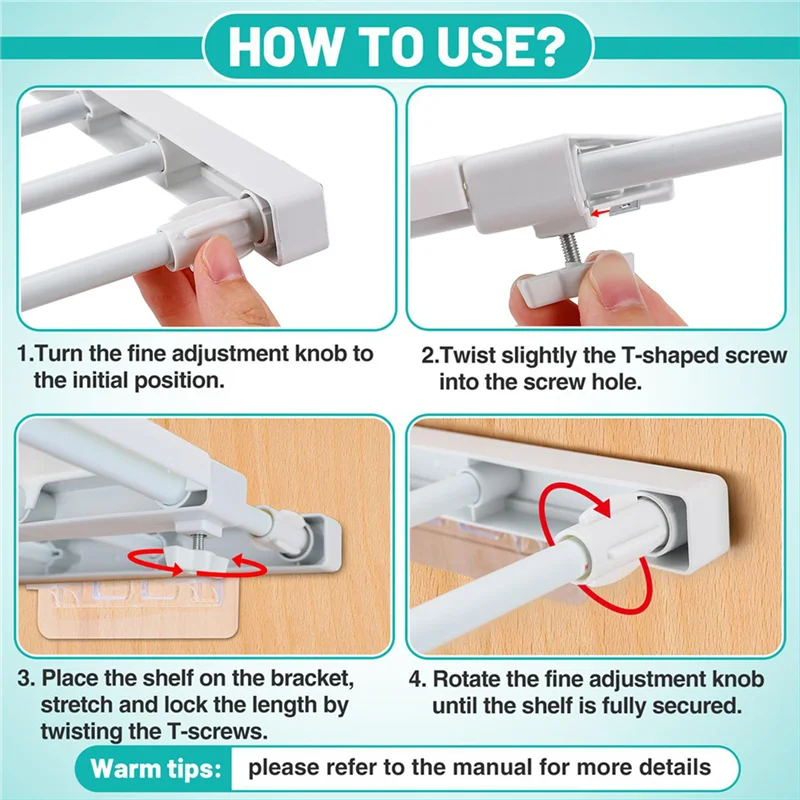 HOW TO USE?

1.Turn the fine adjustment knob to the initial position.

2.Twist slightly the T-shaped screw into the screw hole.

3. Place the shelf on the bracket, stretch and lock the length by twisting the T-screws.

4. Rotate the fine adjustment knob until the shelf is fully secured.

Warm tips: please refer to the manual for more details