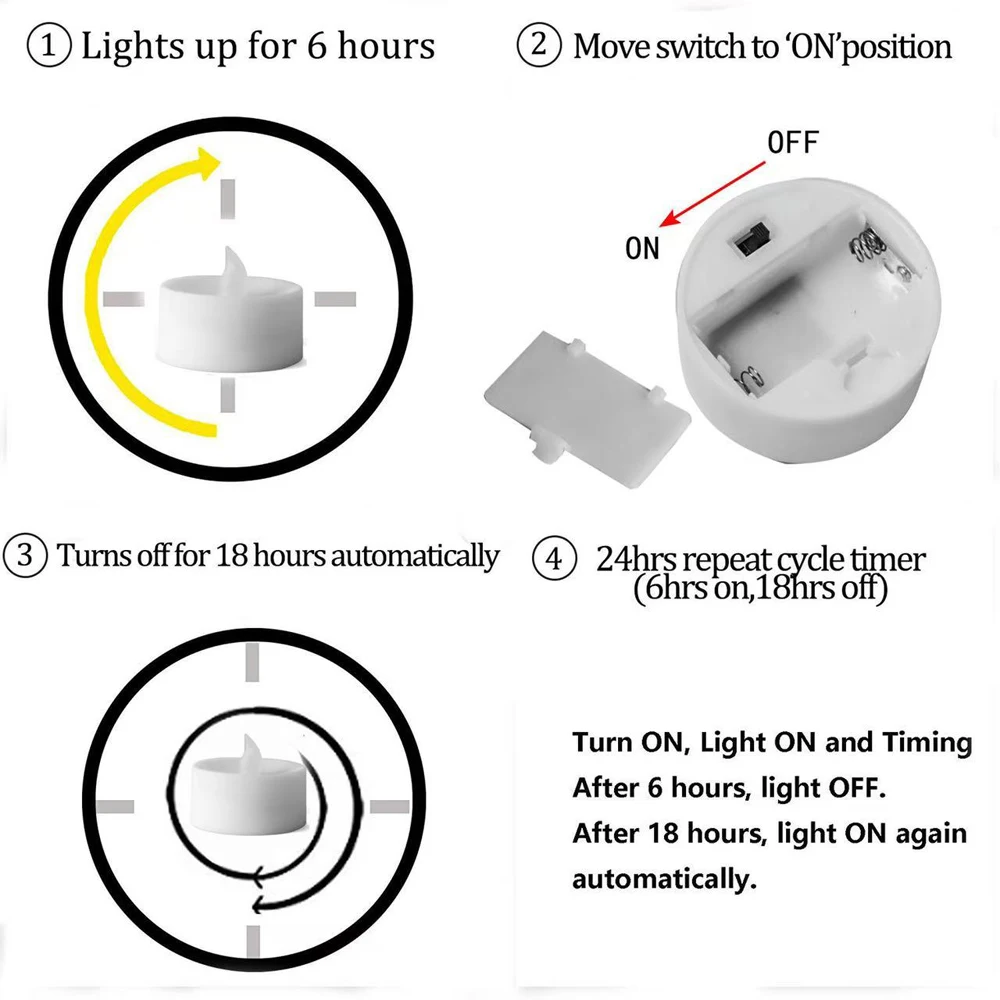 ① Lights up for 6 hours

② Move switch to 'ON'position

OFF

ON

③ Turns off for 18 hours automatically

④ 24hrs repeat cycle timer (6hrs on,18hrs off)

Turn ON, Light ON and Timing
After 6 hours, light OFF.
After 18 hours, light ON again automatically.