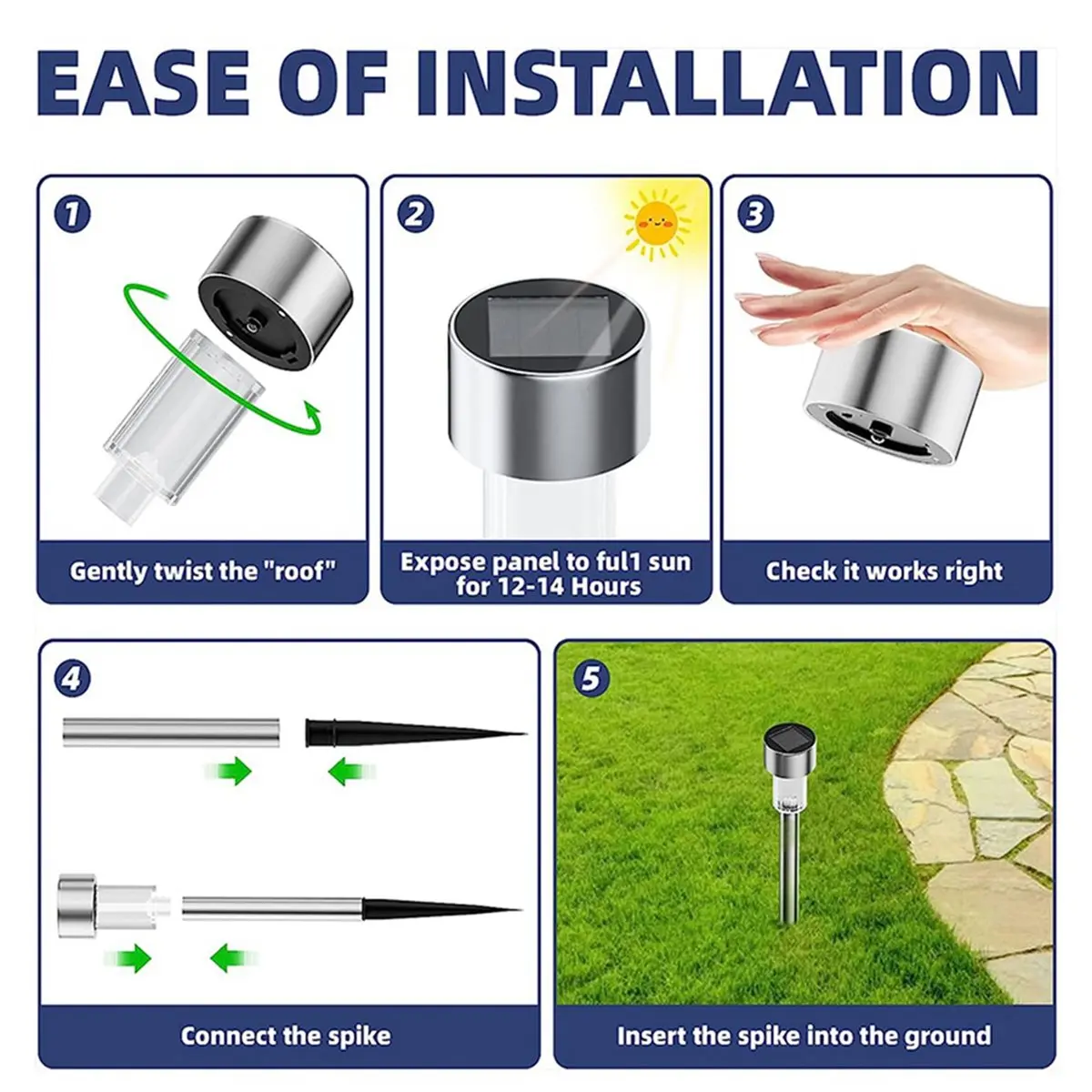 EASE OF INSTALLATION

1
Gently twist the "roof"

2
Expose panel to ful1 sun for 12-14 Hours

3
Check it works right

4
Connect the spike

5
Insert the spike into the ground