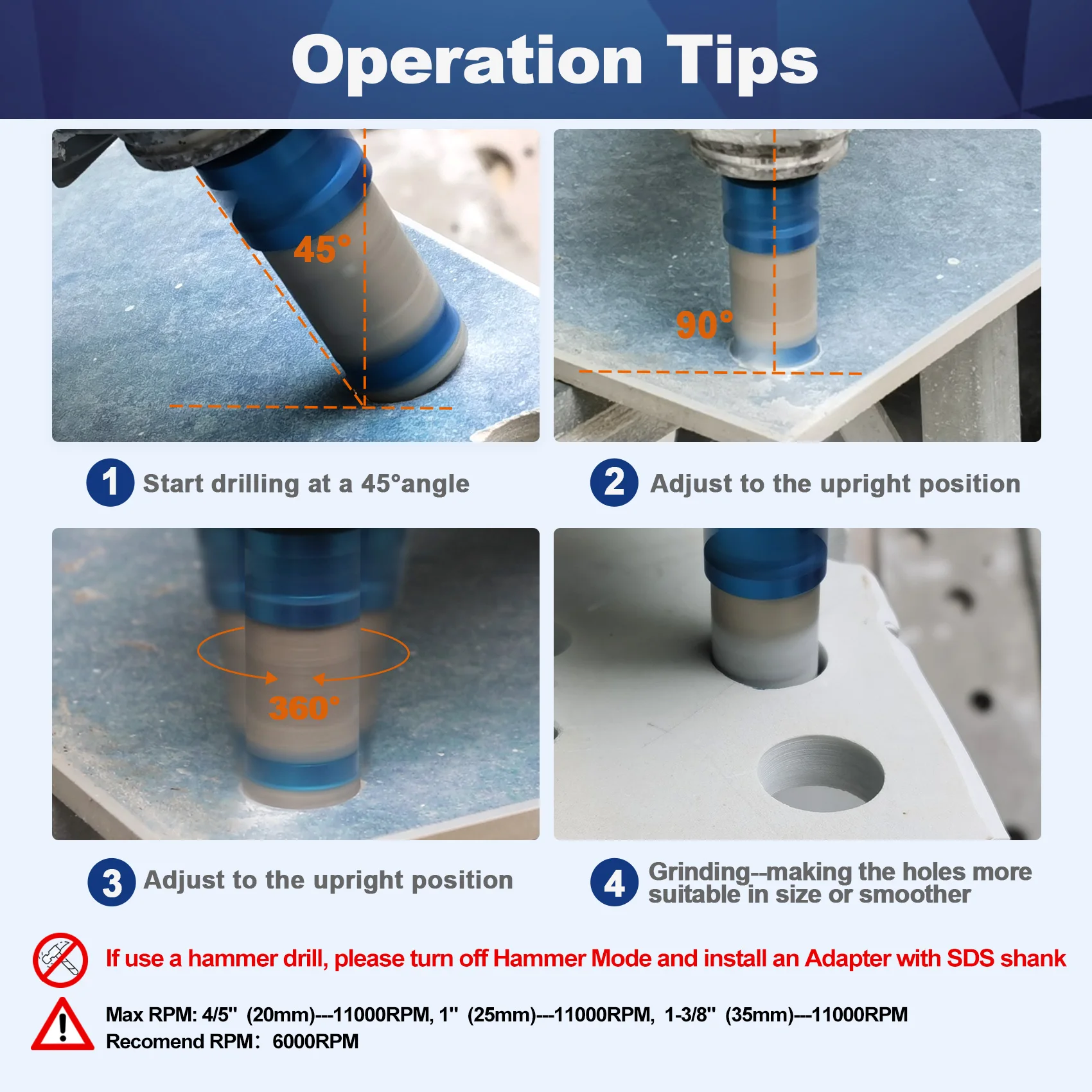 Operation Tips

45°

90°

1 Start drilling at a 45°angle

2 Adjust to the upright position

360°

3 Adjust to the upright position

4 Grinding--making the holes more suitable in size or smoother

If use a hammer drill, please turn off Hammer Mode and install an Adapter with SDS shank

Max RPM: 4/5" (20mm)---11000RPM, 1" (25mm)---11000RPM, 1-3/8" (35mm)---11000RPM
Recomend RPM: 6000RPM