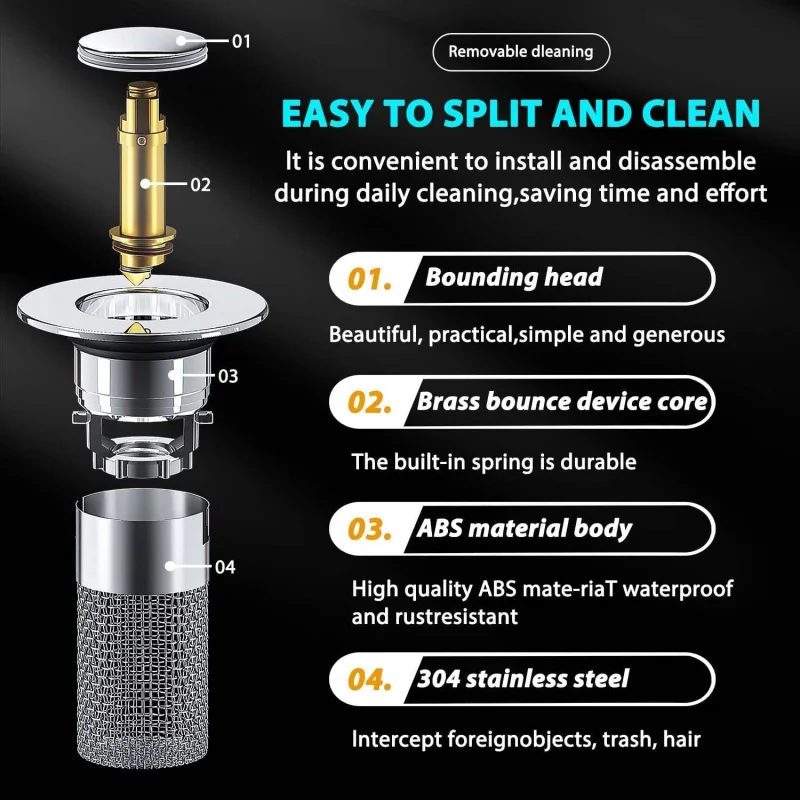 01

02

03

04

Removable dleaning

EASY TO SPLIT AND CLEAN

It is convenient to install and disassemble during daily cleaning,saving time and effort

01. Bounding head

Beautiful, practical,simple and generous

02. Brass bounce device core

The built-in spring is durable

03. ABS material body

High quality ABS mate-riaT waterproof and rustresistant

04. 304 stainless steel

Intercept foreignobjects, trash, hair