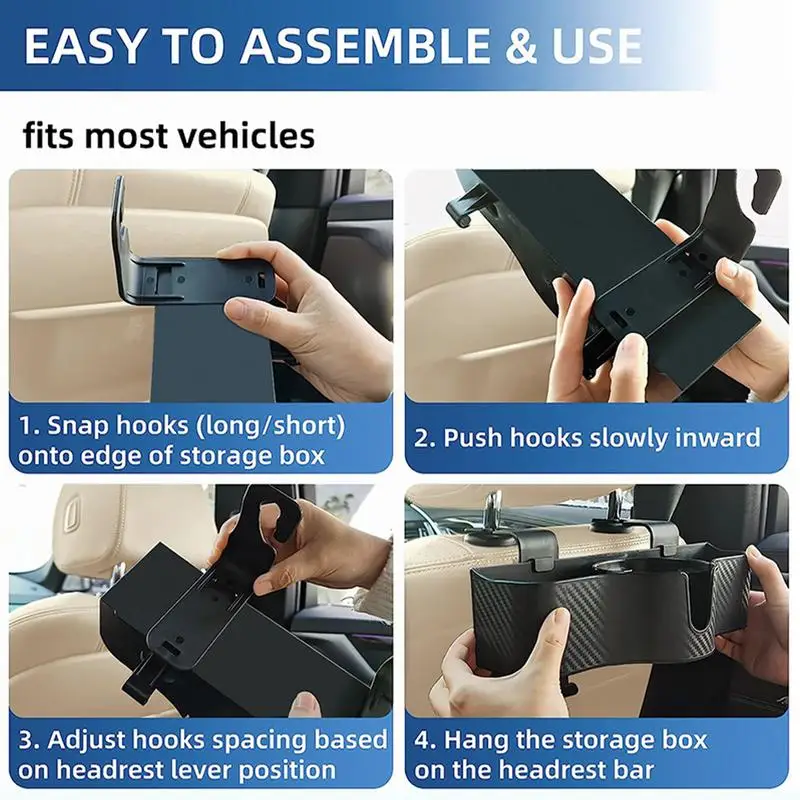 EASY TO ASSEMBLE & USE

fits most vehicles

1. Snap hooks (long/short) onto edge of storage box

2. Push hooks slowly inward

3. Adjust hooks spacing based on headrest lever position

4. Hang the storage box on the headrest bar