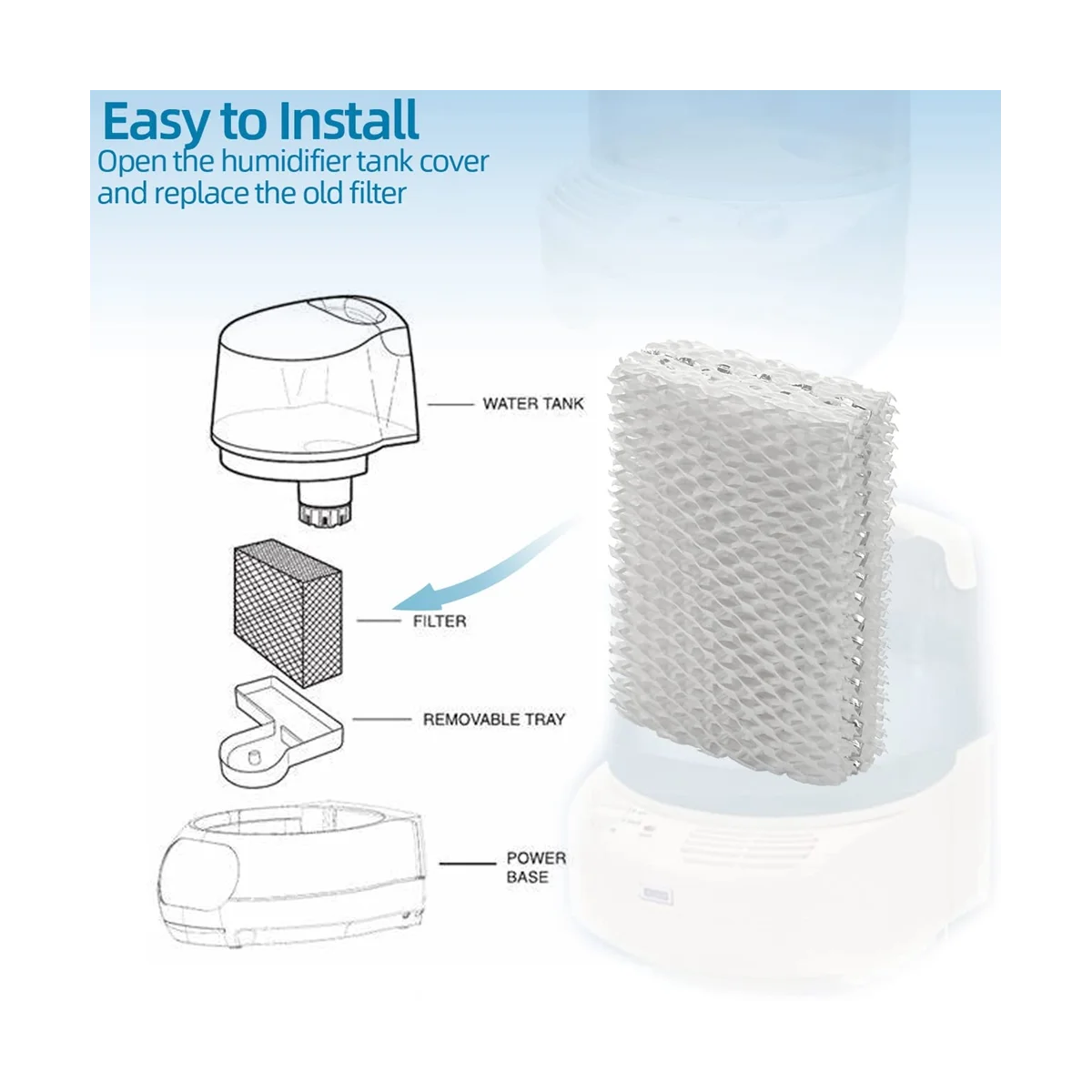 Easy to Install
Open the humidifier tank cover and replace the old filter

WATER TANK

FILTER

REMOVABLE TRAY

POWER BASE