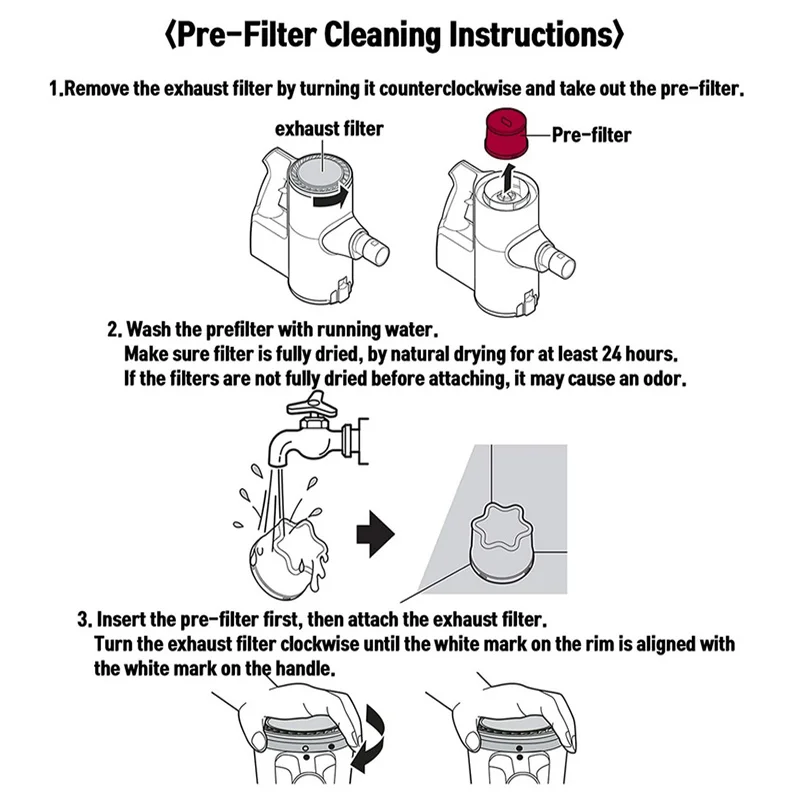 〈Pre-Filter Cleaning Instructions〉

1.Remove the exhaust filter by turning it counterclockwise and take out the pre-filter.

exhaust filter

Pre-filter

2. Wash the prefilter with running water.
Make sure filter is fully dried, by natural drying for at least 24 hours.
If the filters are not fully dried before attaching, it may cause an odor.

3. Insert the pre-filter first, then attach the exhaust filter.
Turn the exhaust filter clockwise until the white mark on the rim is aligned with the white mark on the handle.