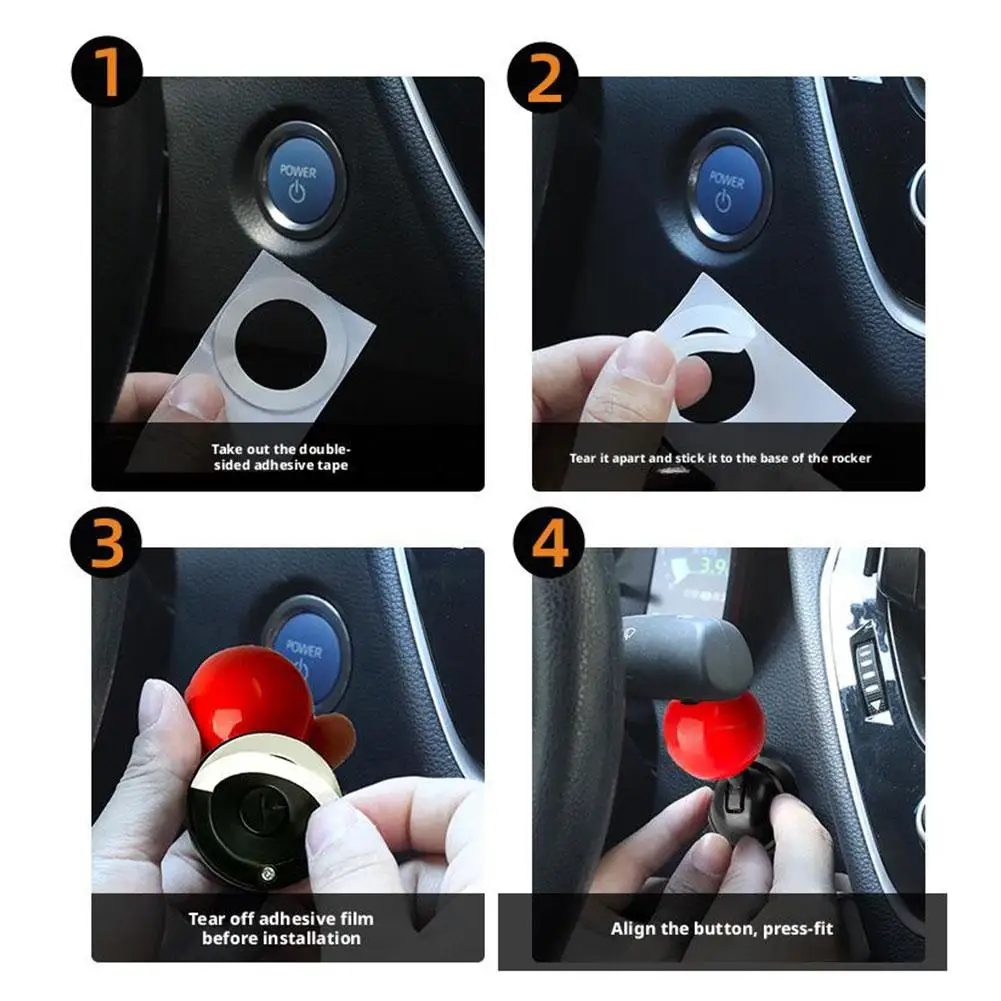 1

POWER

Take out the double-sided adhesive tape

2

POWER

Tear it apart and stick it to the base of the rocker

3

POWER

Tear off adhesive film before installation

4

3.9

Align the button, press-fit