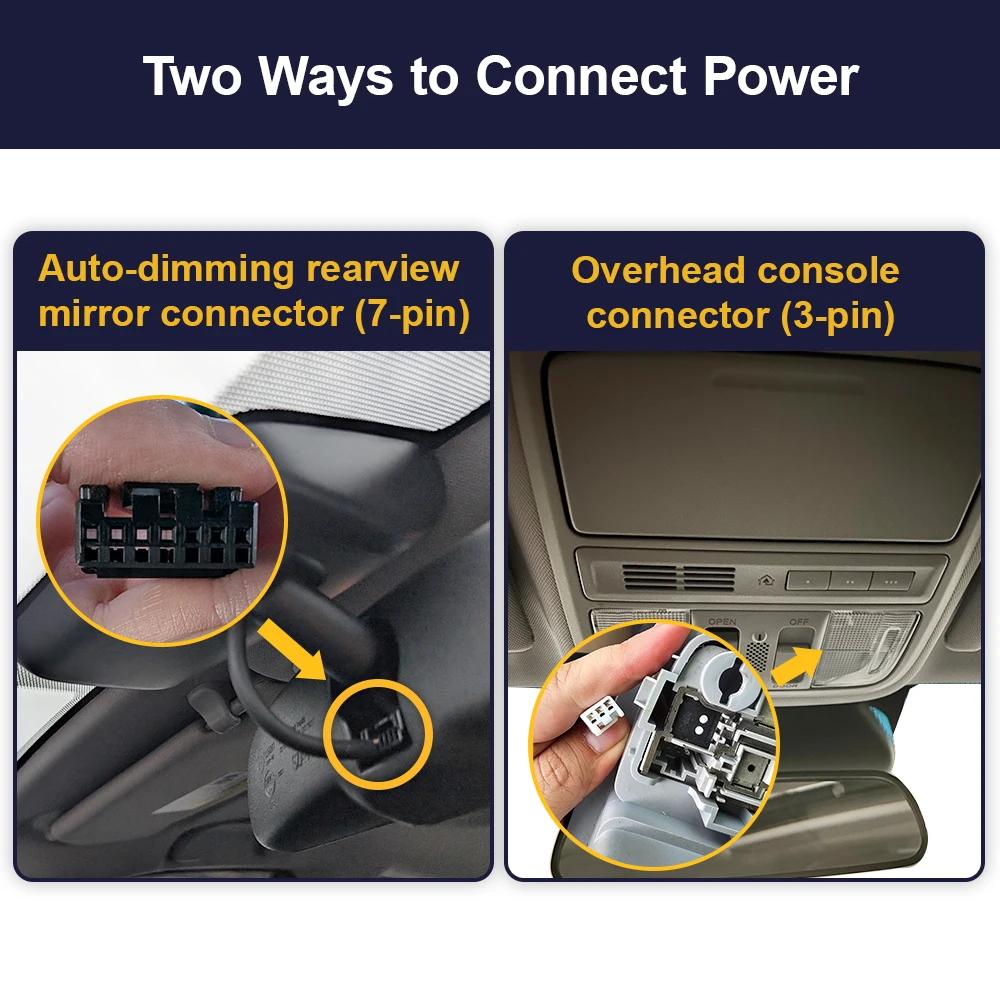 Two Ways to Connect Power

Auto-dimming rearview mirror connector (7-pin)

Overhead console connector (3-pin)

OPEN

OFF

DOOR