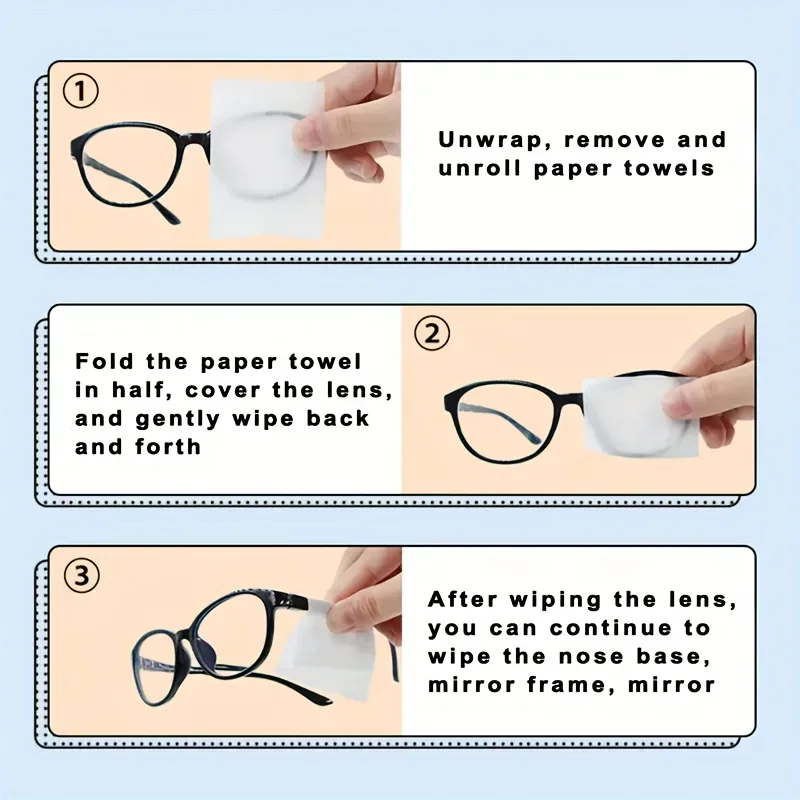 ①

Unwrap, remove and unroll paper towels

Fold the paper towel in half, cover the lens, and gently wipe back and forth

②

③

After wiping the lens, you can continue to wipe the nose base, mirror frame, mirror