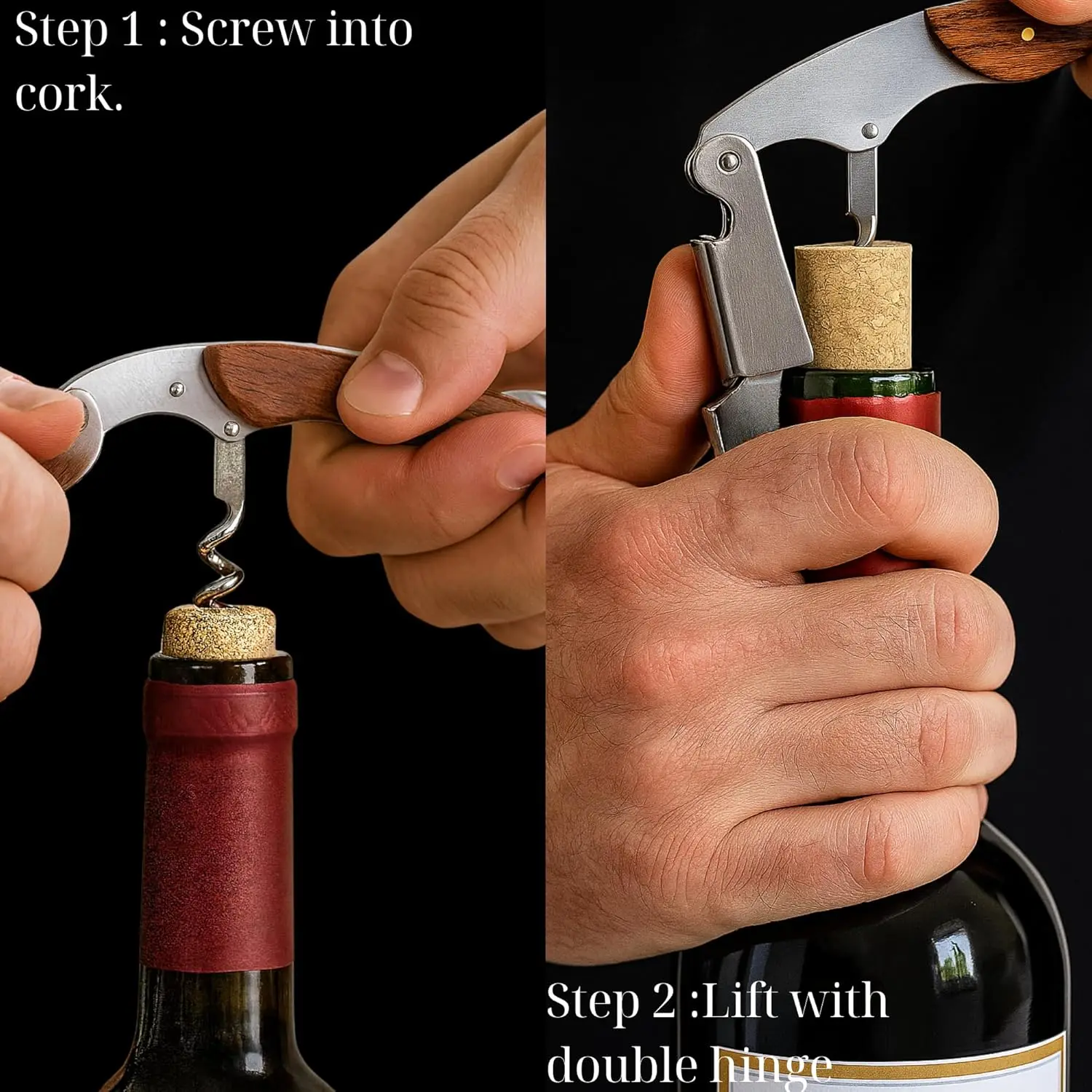 Step 1 : Screw into cork.

Step 2 :Lift with double hinge