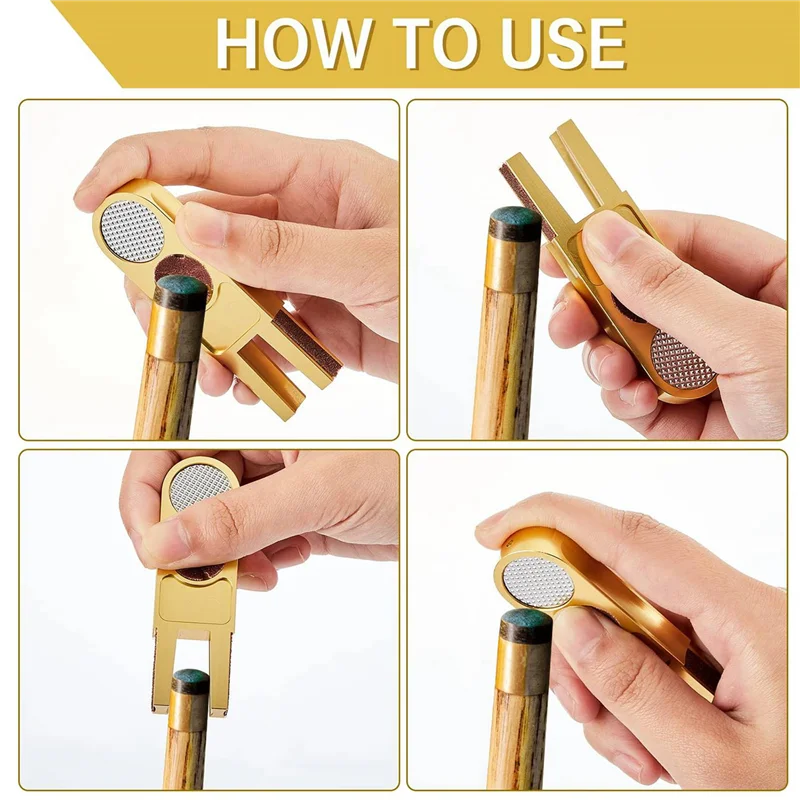 HOW TO USE