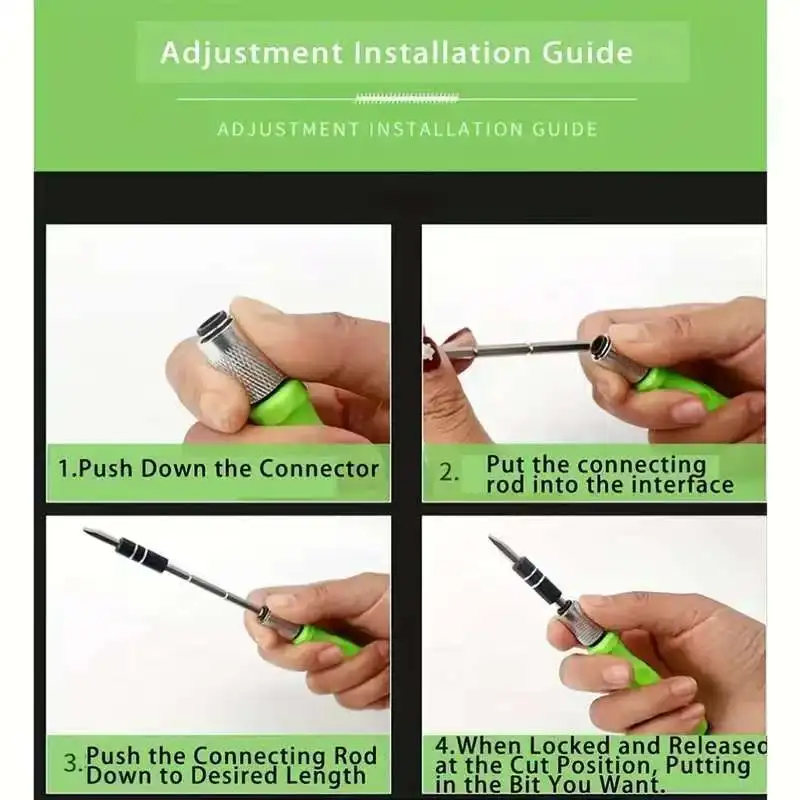 Adjustment Installation Guide

ADJUSTMENT INSTALLATION GUIDE

1.Push Down the Connector

2. Put the connecting rod into the interface

3. Push the Connecting Rod Down to Desired Length

4.When Locked and Released at the Cut Position, Putting in the Bit You Want.