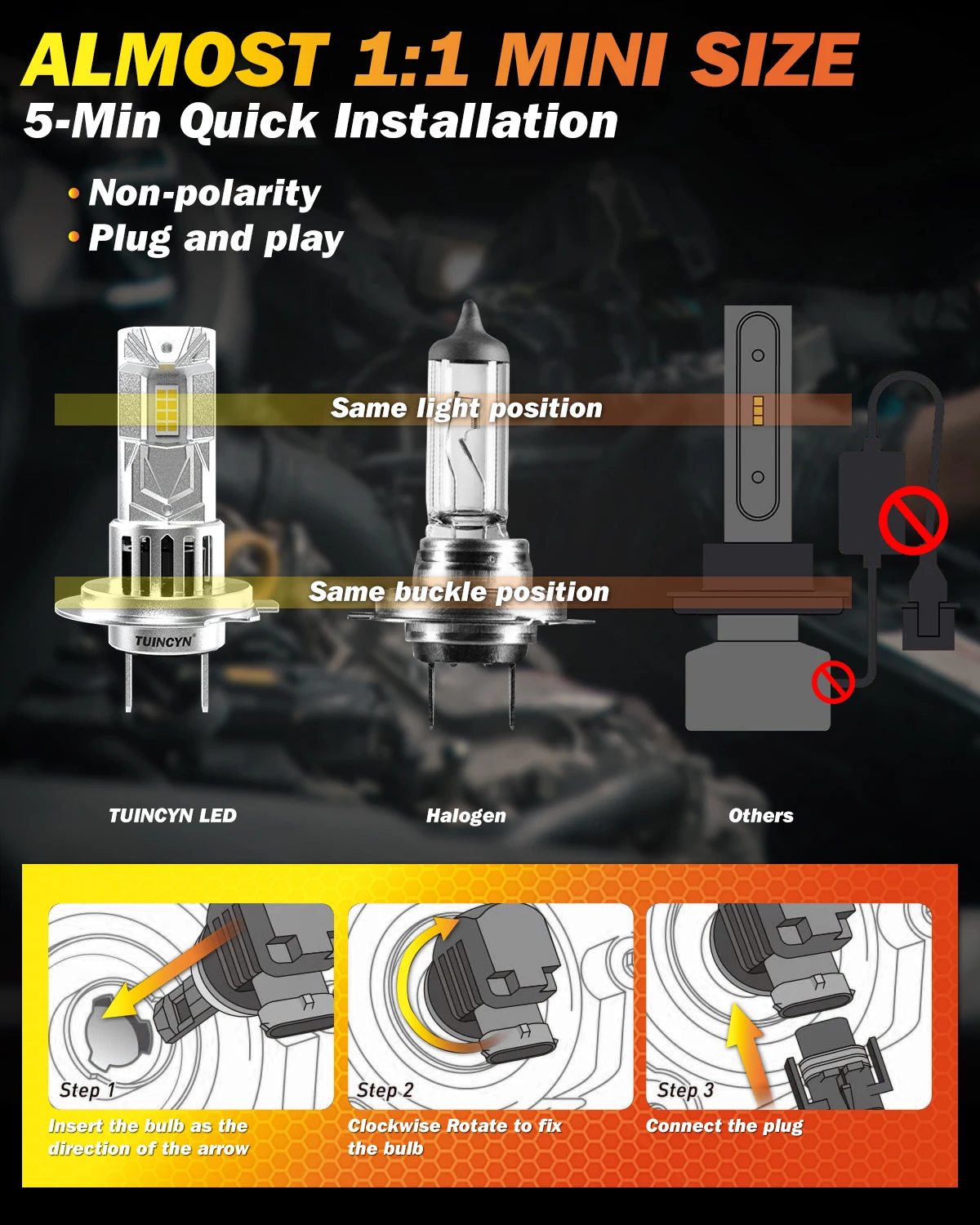 ALMOST 1:1 MINI SIZE
5-Min Quick Installation

• Non-polarity
• Plug and play

Same light position

Same buckle position

TUINCYN

TUINCYN LED

Halogen

Others

Step 1
Insert the bulb as the direction of the arrow

Step 2
Clockwise Rotate to fix the bulb

Step 3
Connect the plug