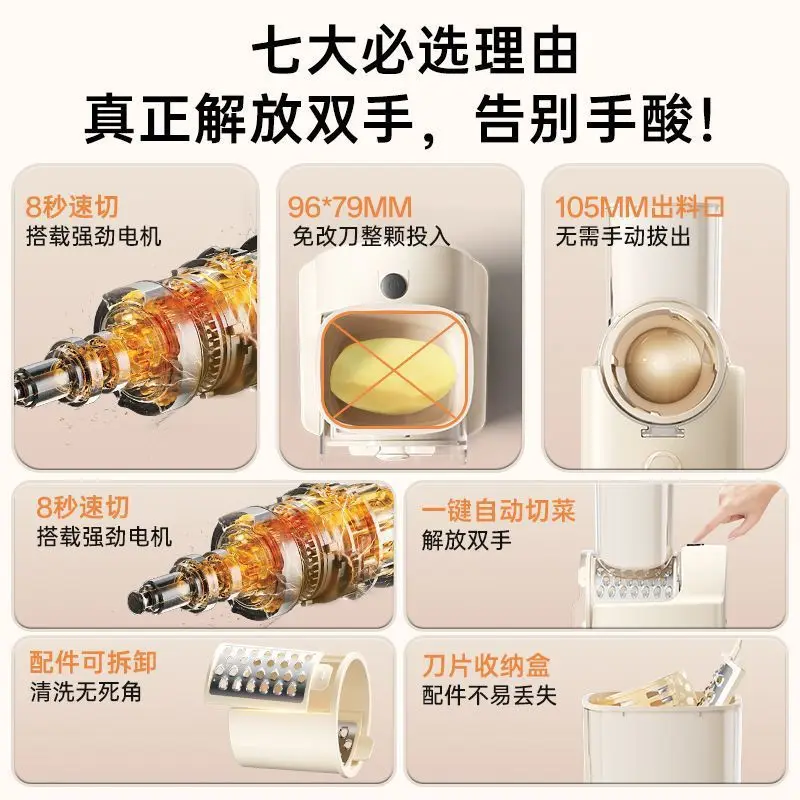 七大必选理由
真正解放双手，告别手酸！

8秒速切
搭载强劲电机

96*79MM
免改刀整颗投入

105MM出料口
无需手动拔出

8秒速切
搭载强劲电机

一键自动切菜
解放双手

配件可拆卸
清洗无死角

刀片收纳盒
配件不易丢失