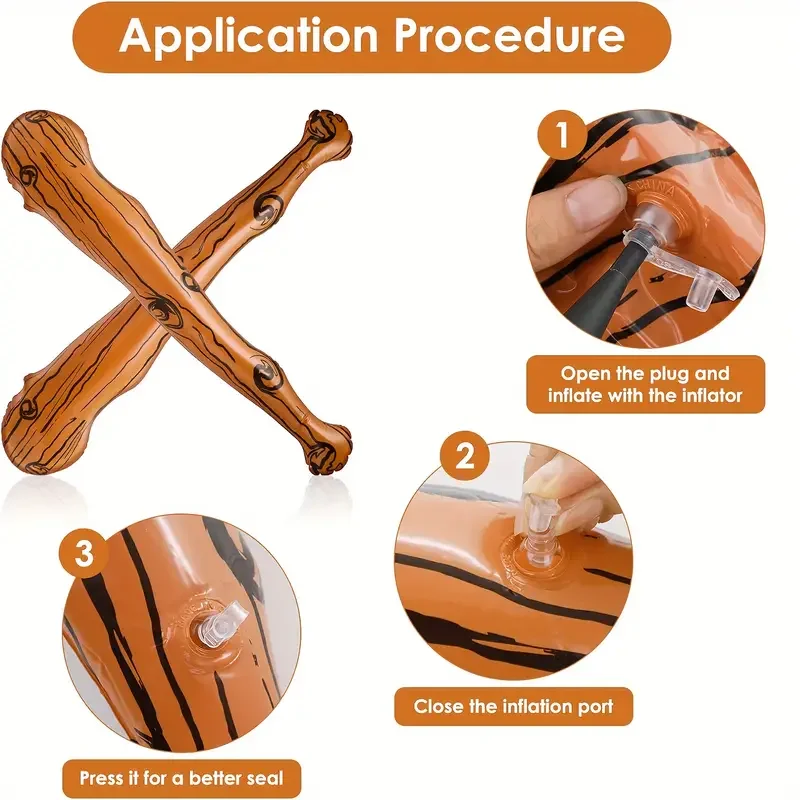 Application Procedure

1

Open the plug and inflate with the inflator

2

Close the inflation port

3

Press it for a better seal